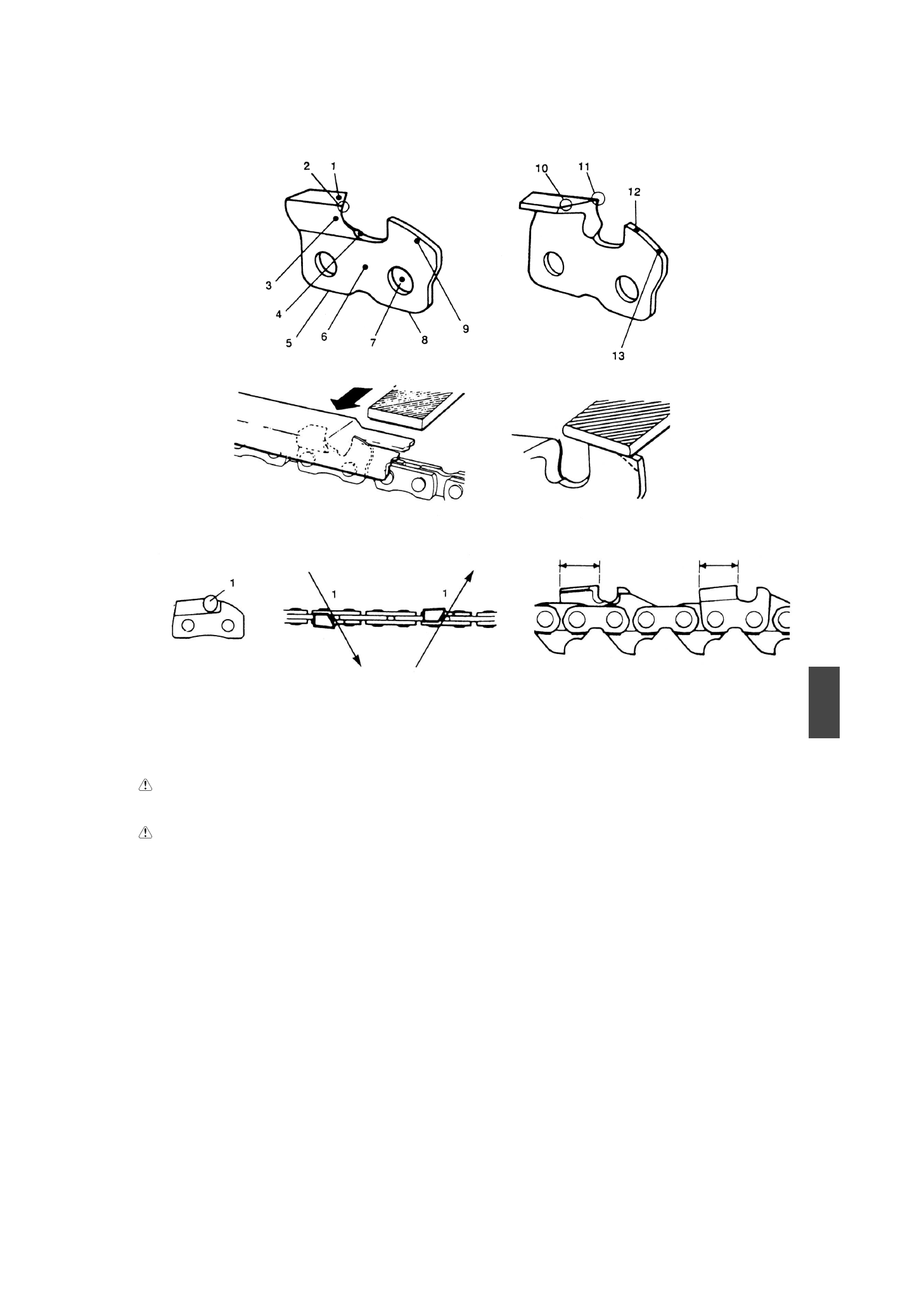 2 1
3
4
5 6 7 8 9

10 11 12
13

1

1 1