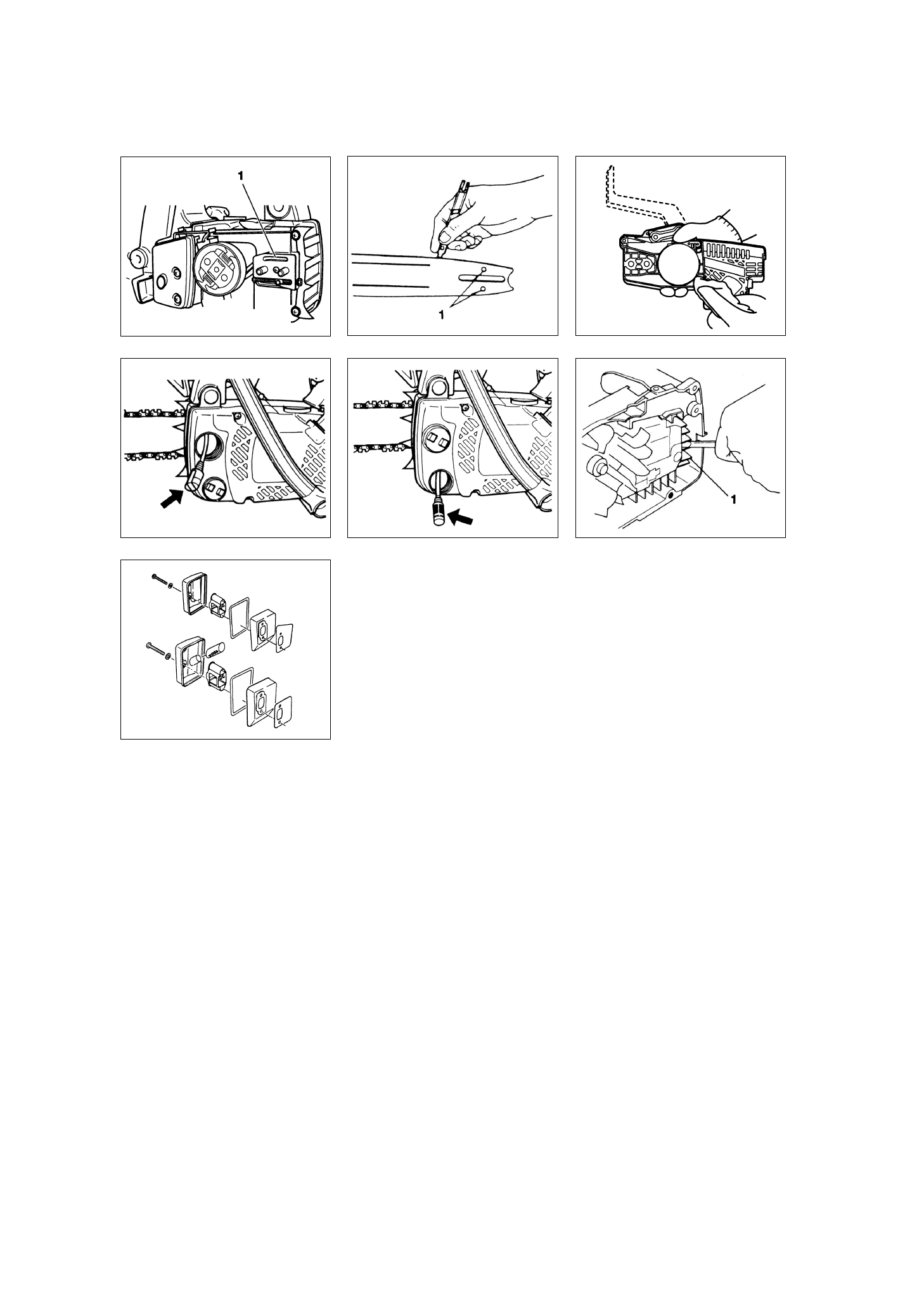 1

1

1