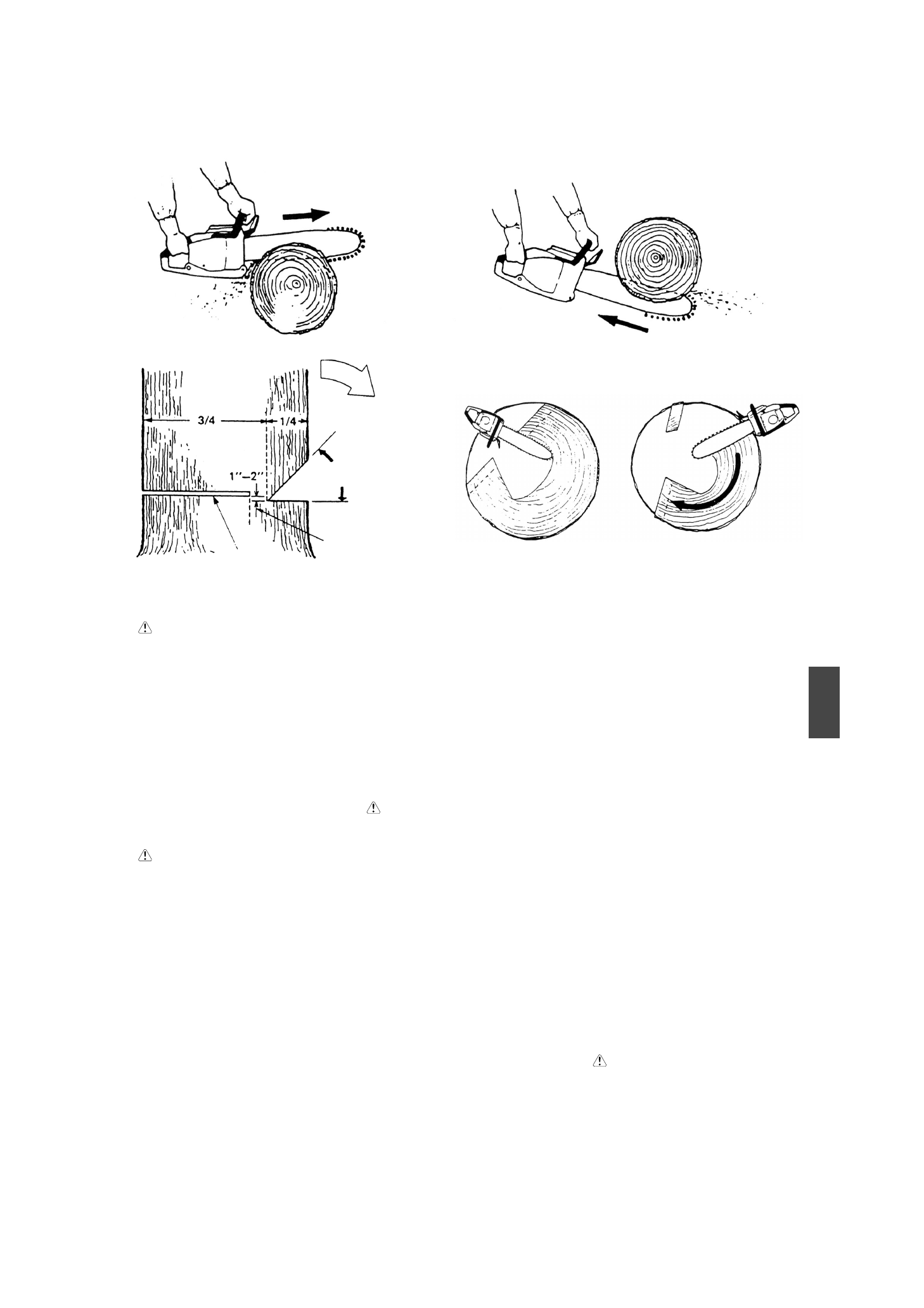 3/4
1/4
1''–2''