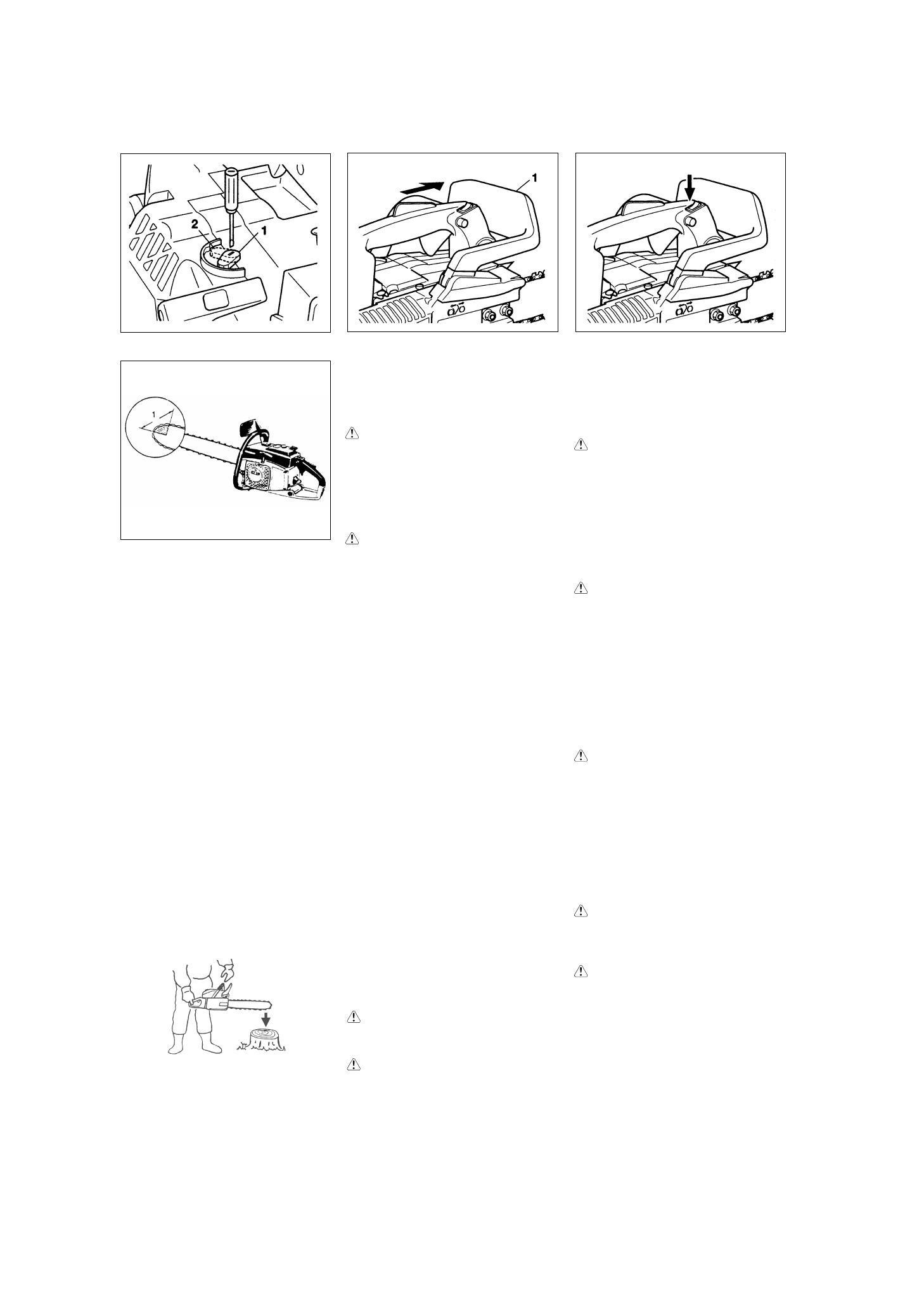 2
1

1

1