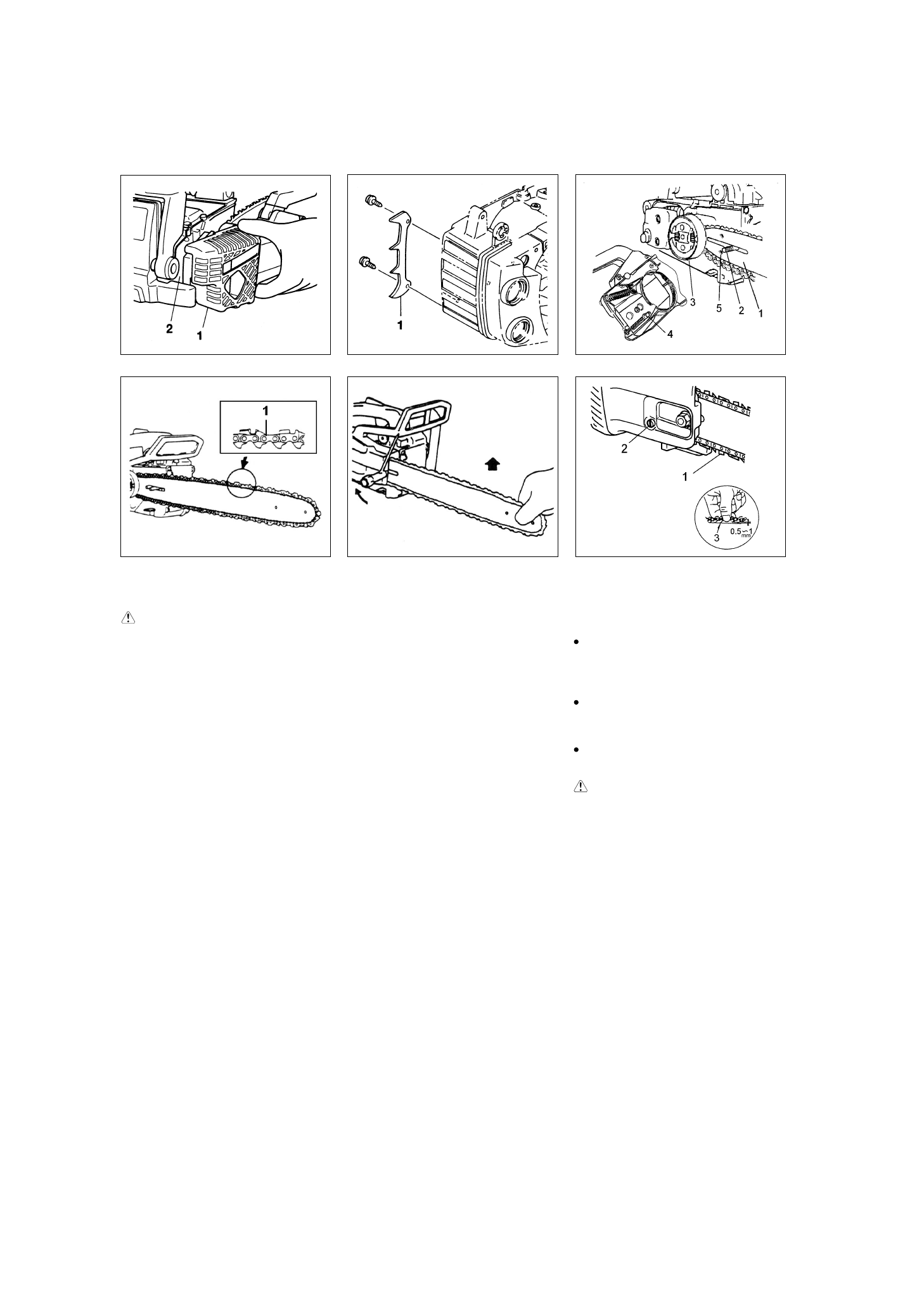 2
1

1

3
5
2
1
4

1

2
1
3
0.5~1 mm