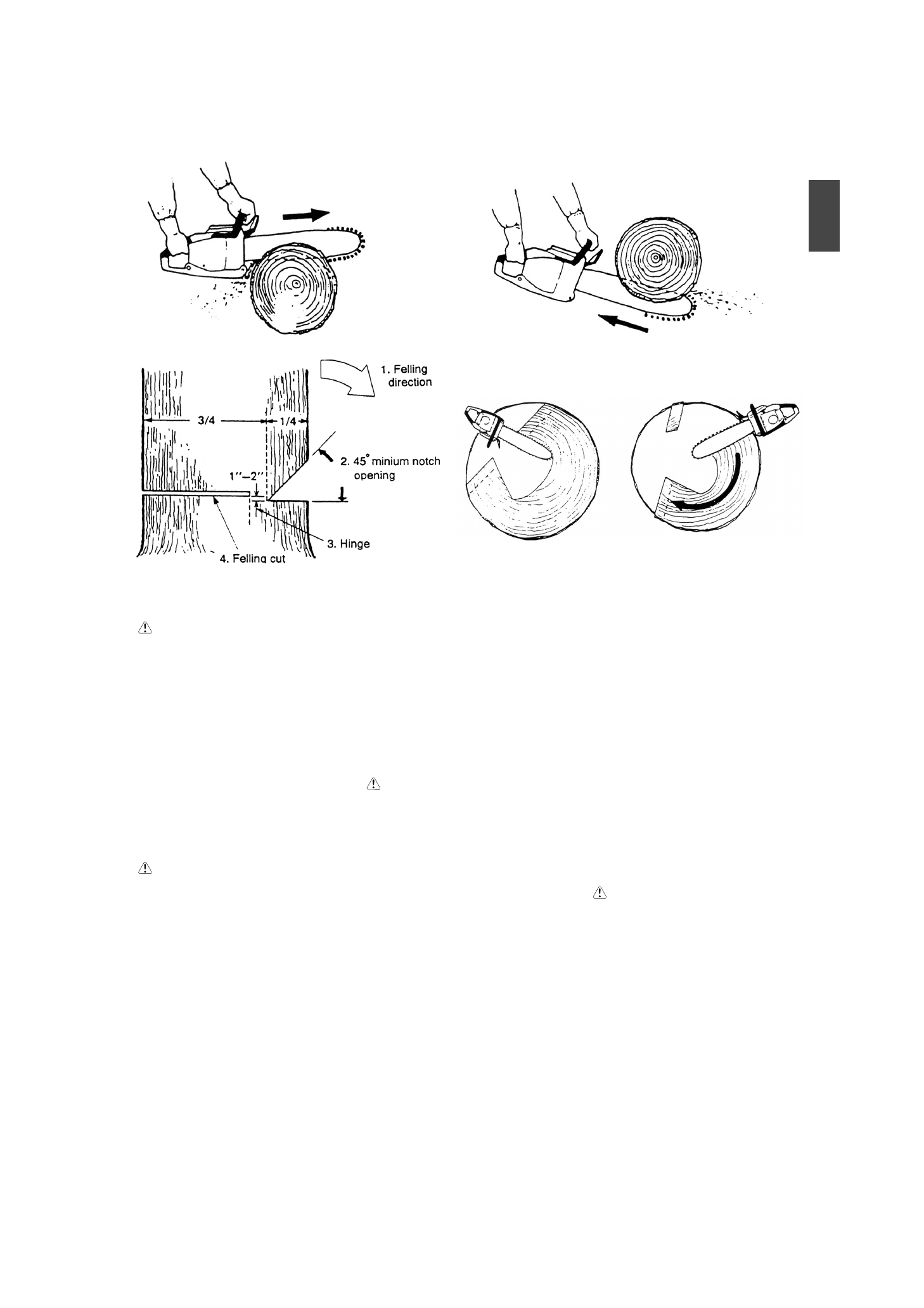 1. Felling direction

3/4

1/4

2. 45° minium notch opening

1''–2''

3. Hinge

4. Felling cut