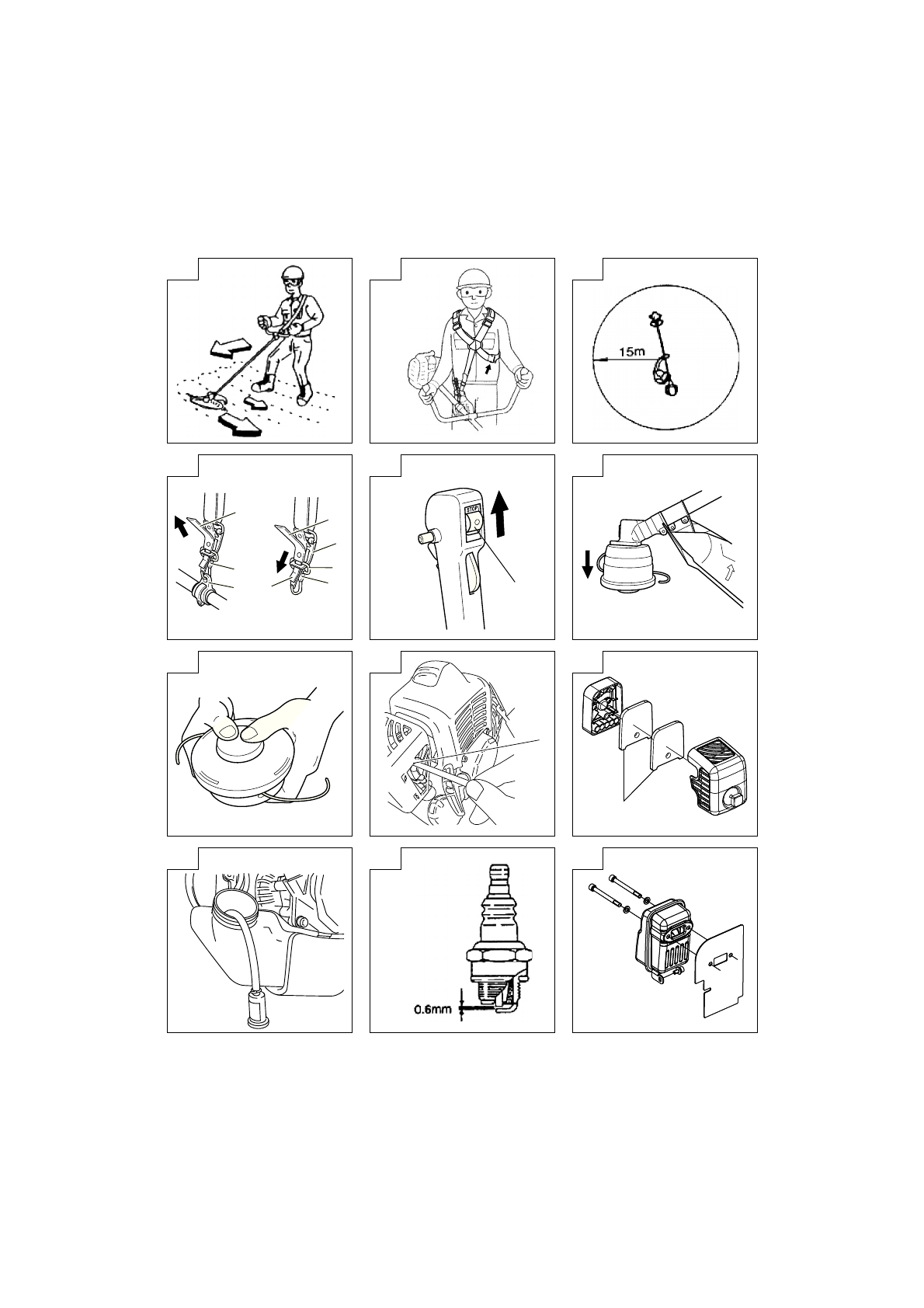 15m

STOP

0.6mm