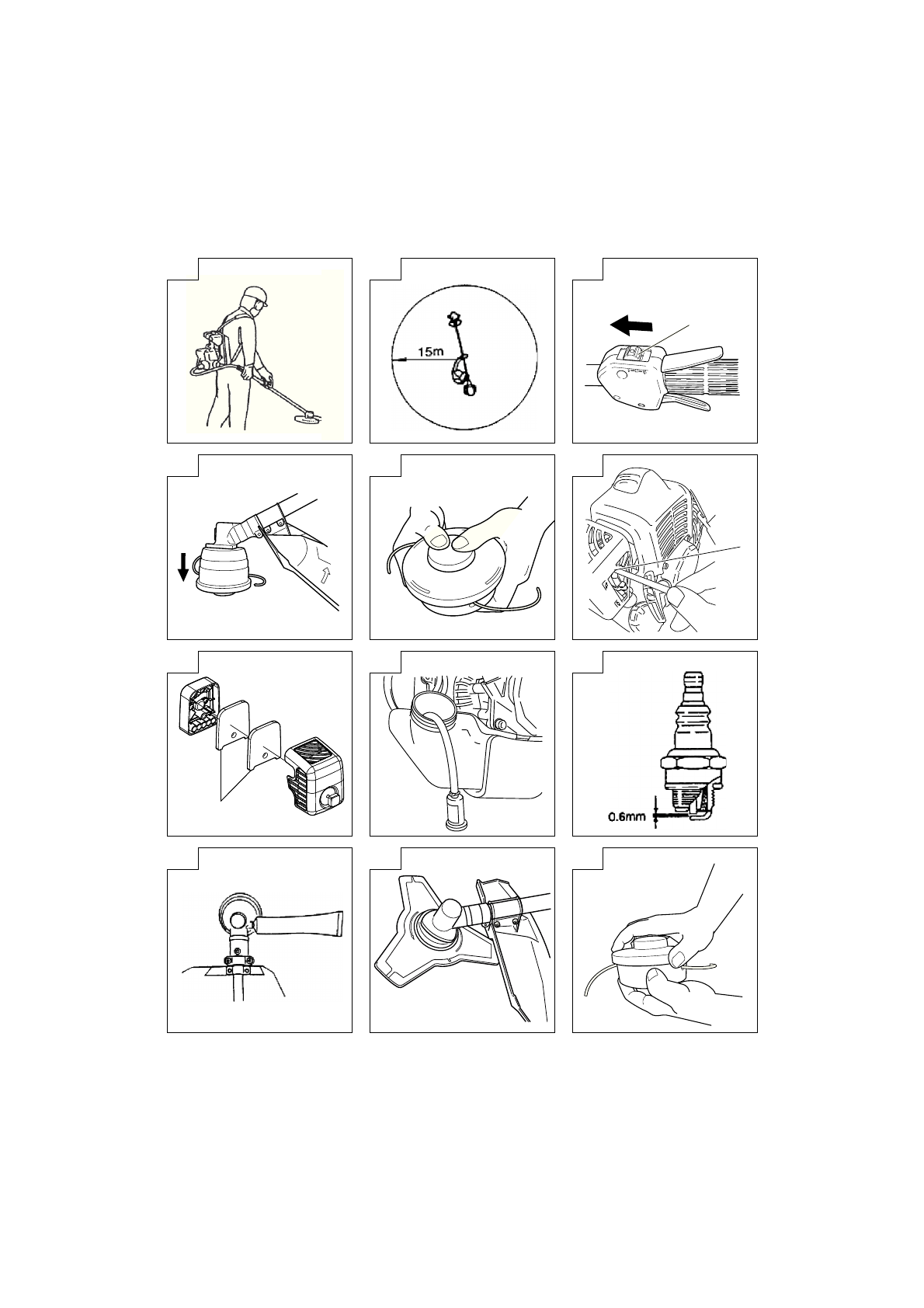 15m

0.6mm