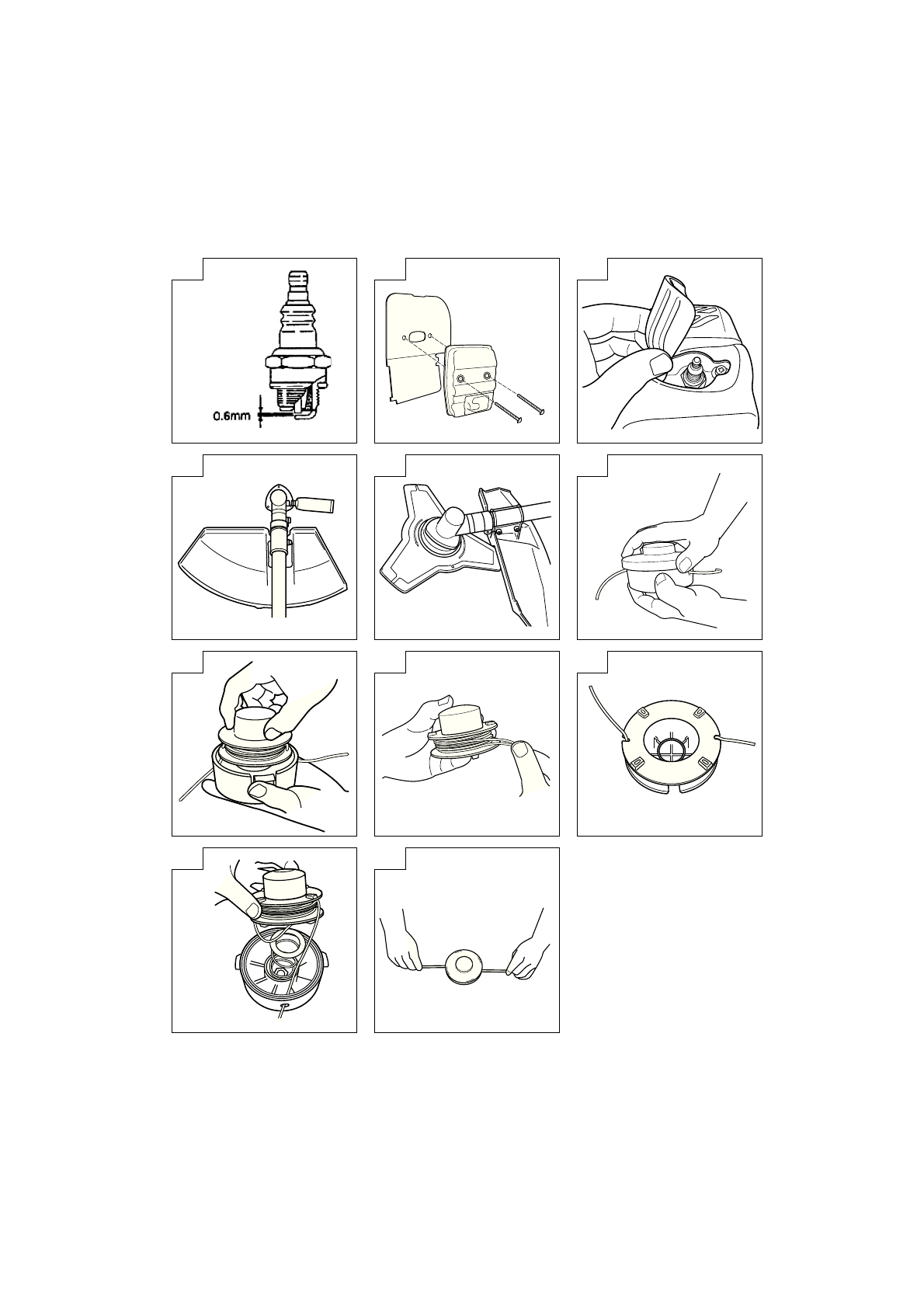 0.6mm