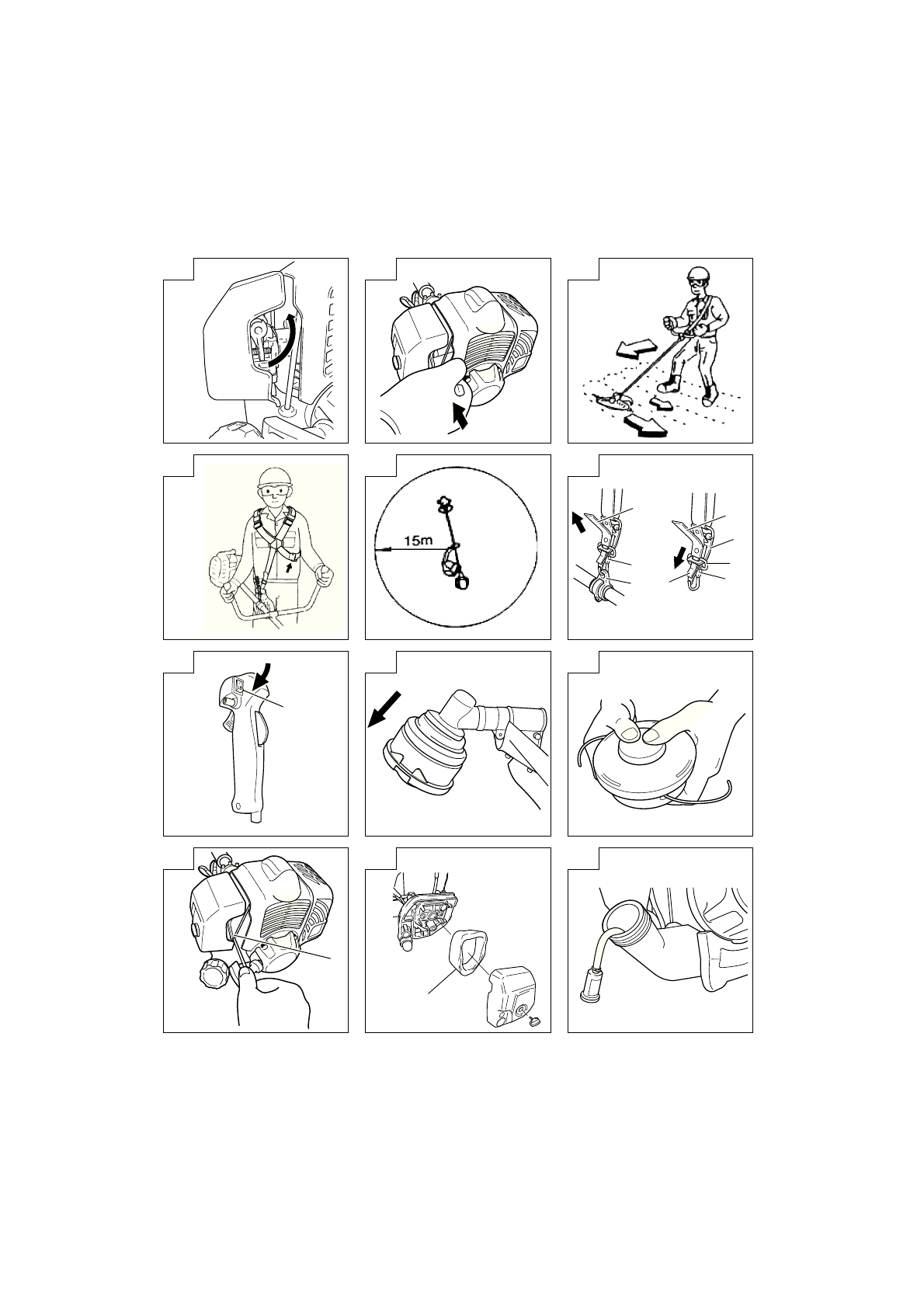 15m