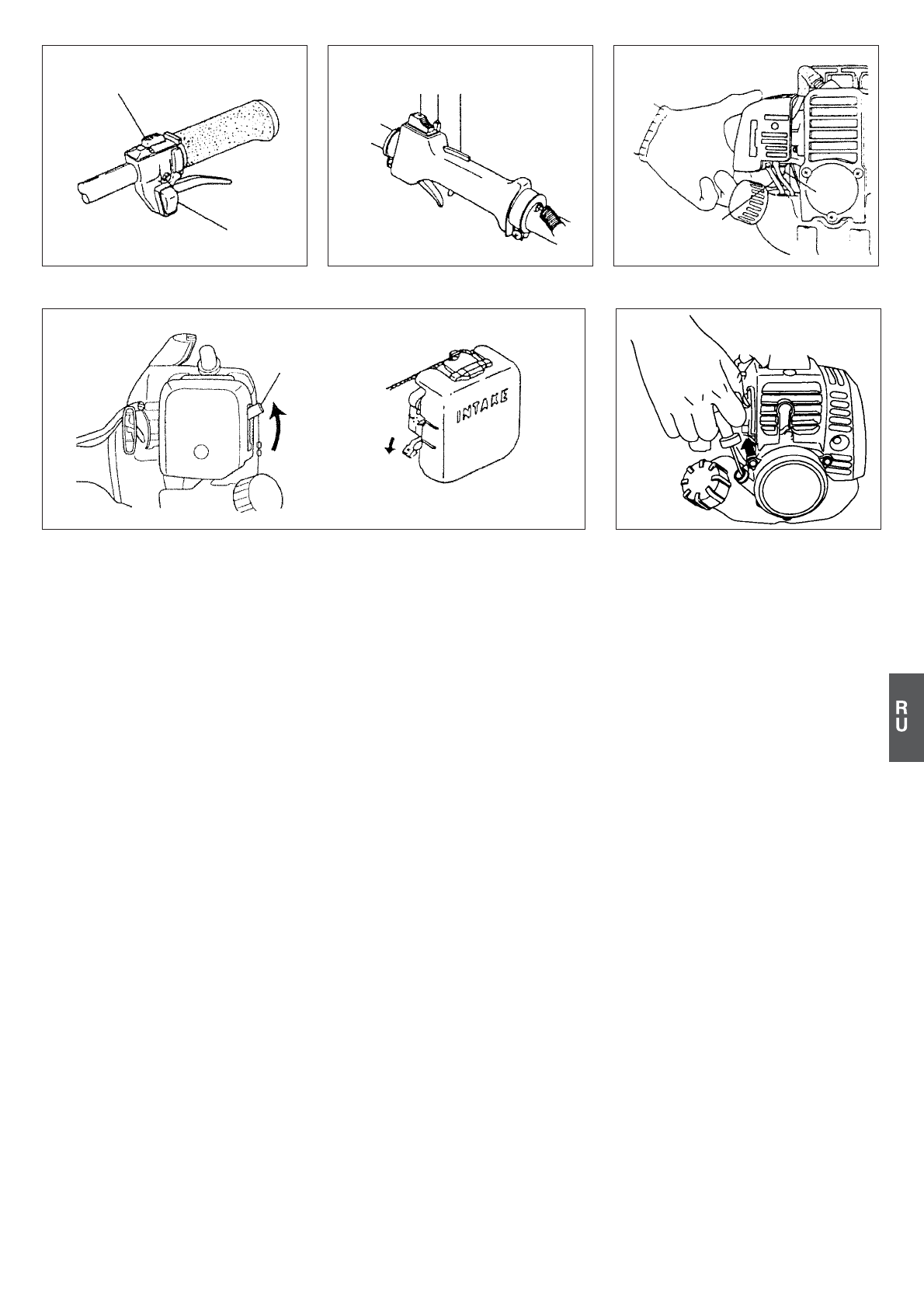 INTAKE

R
U