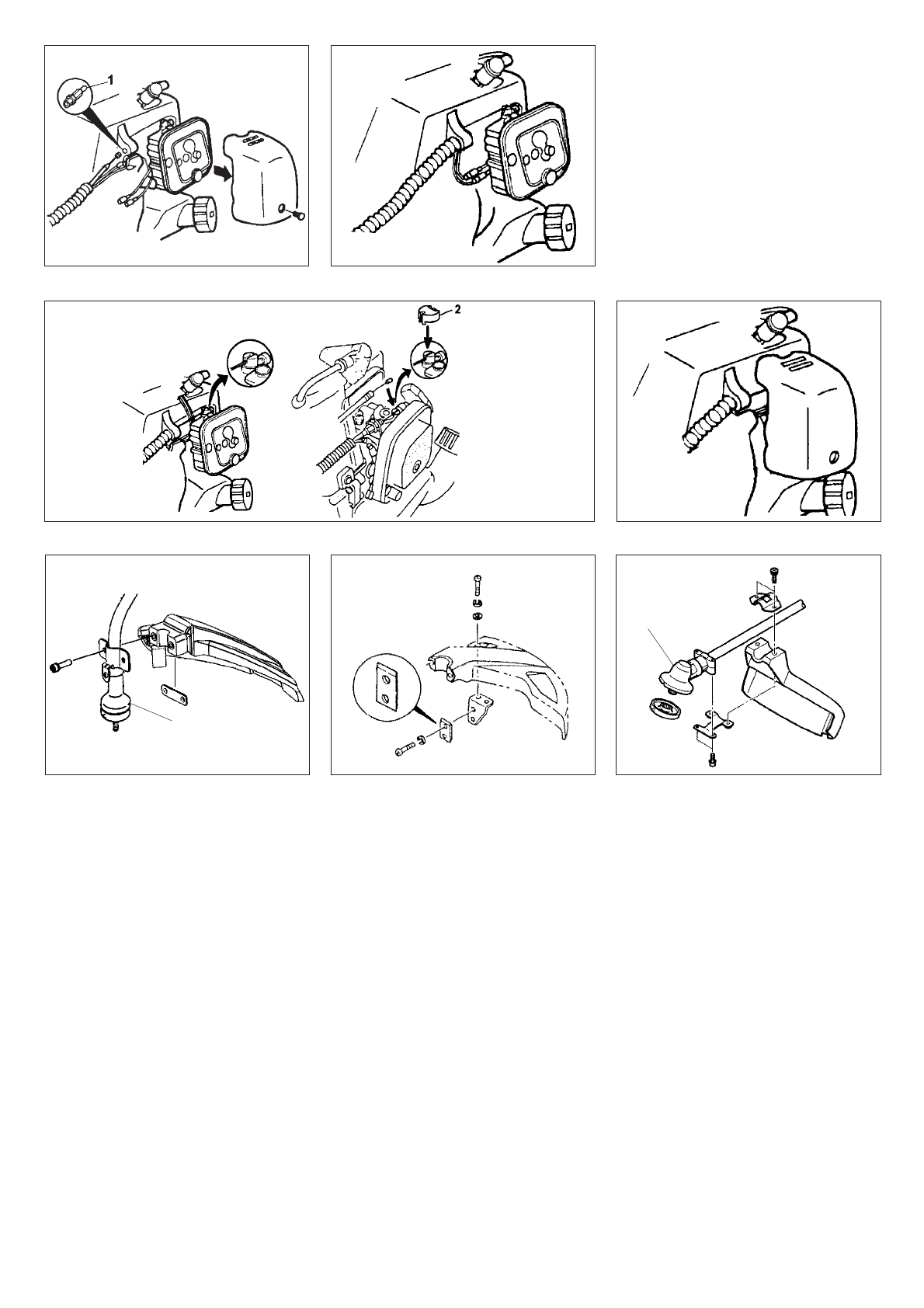 1

2