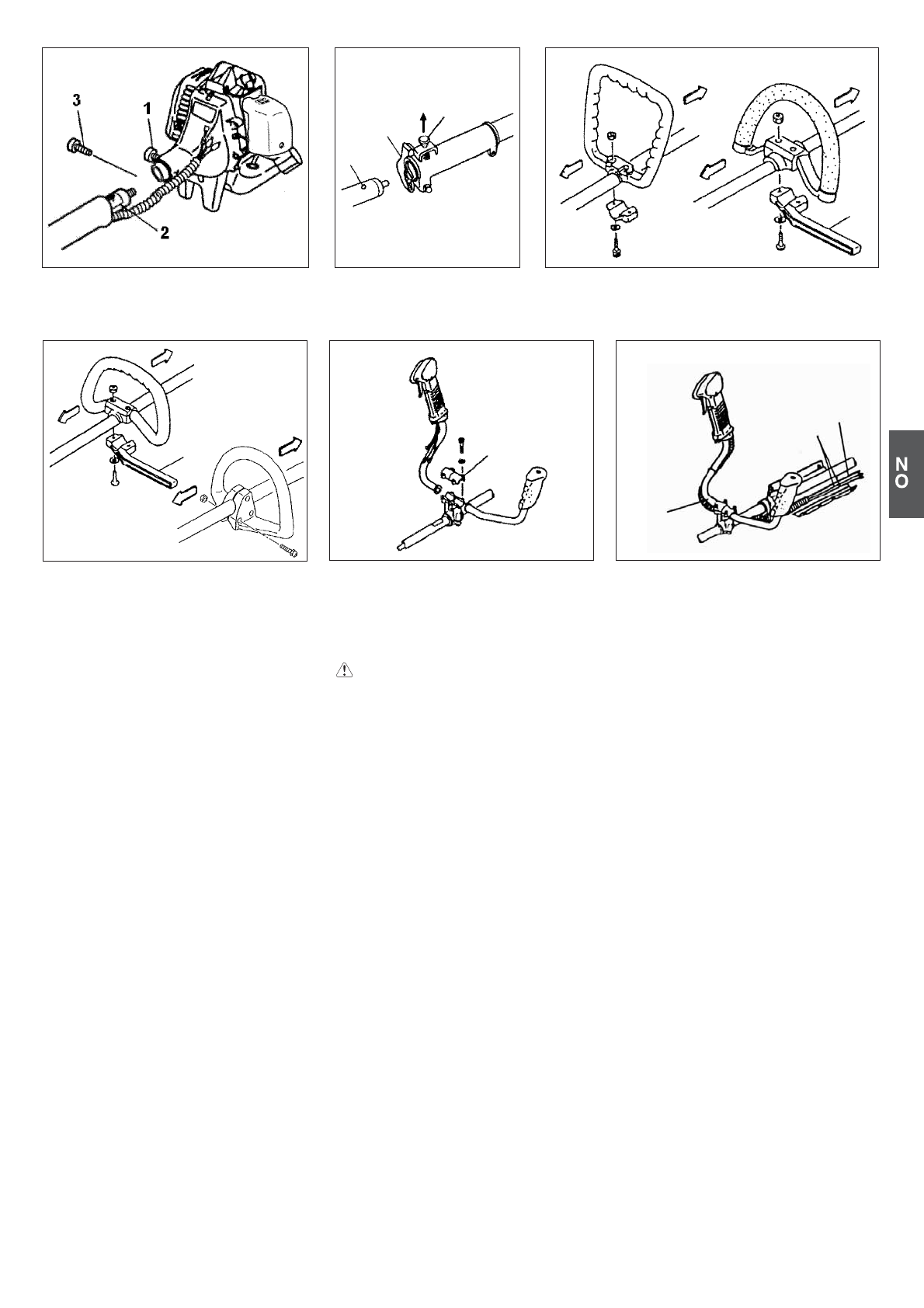 3
1
2

N
O