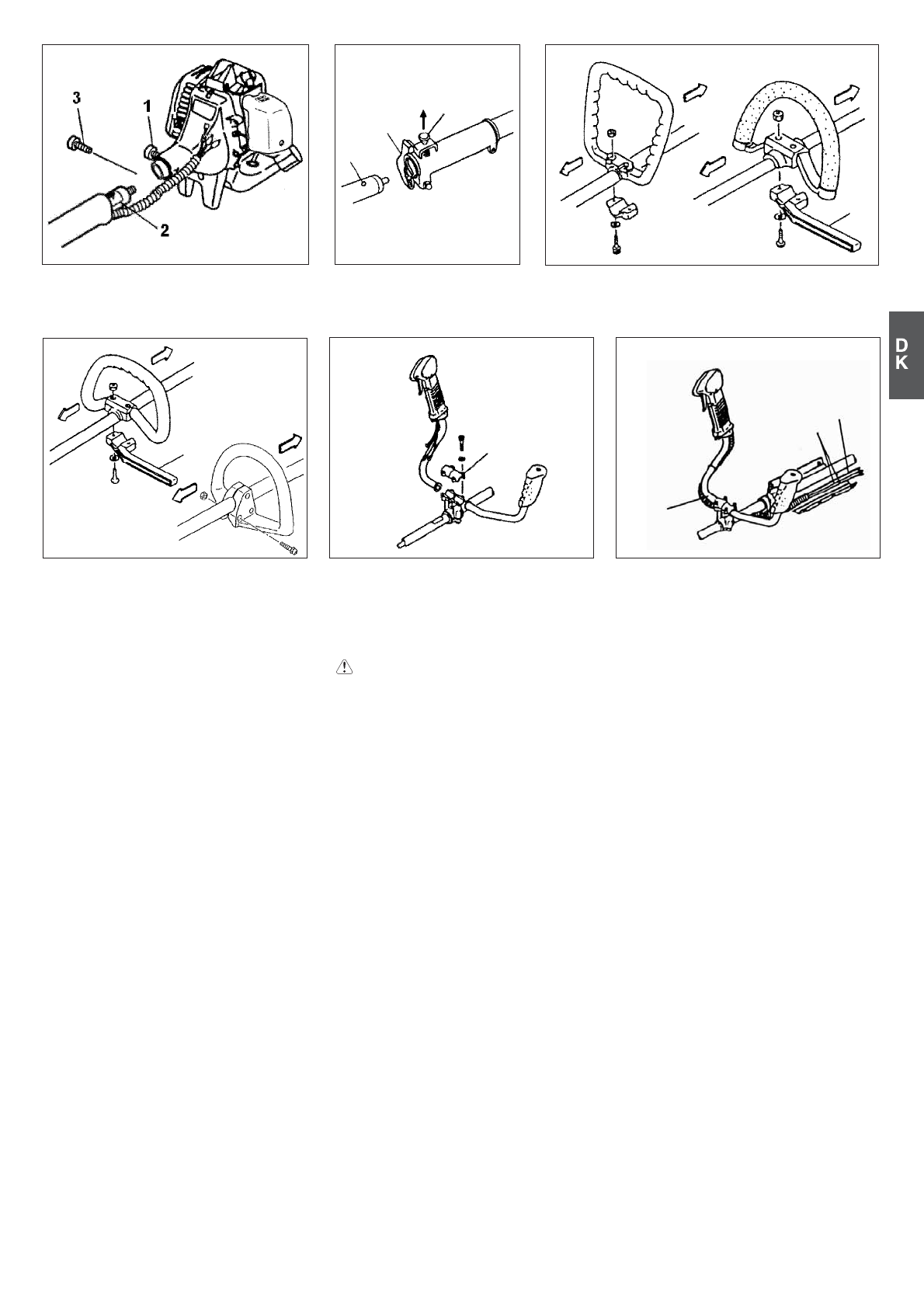 3
1
2

D
K