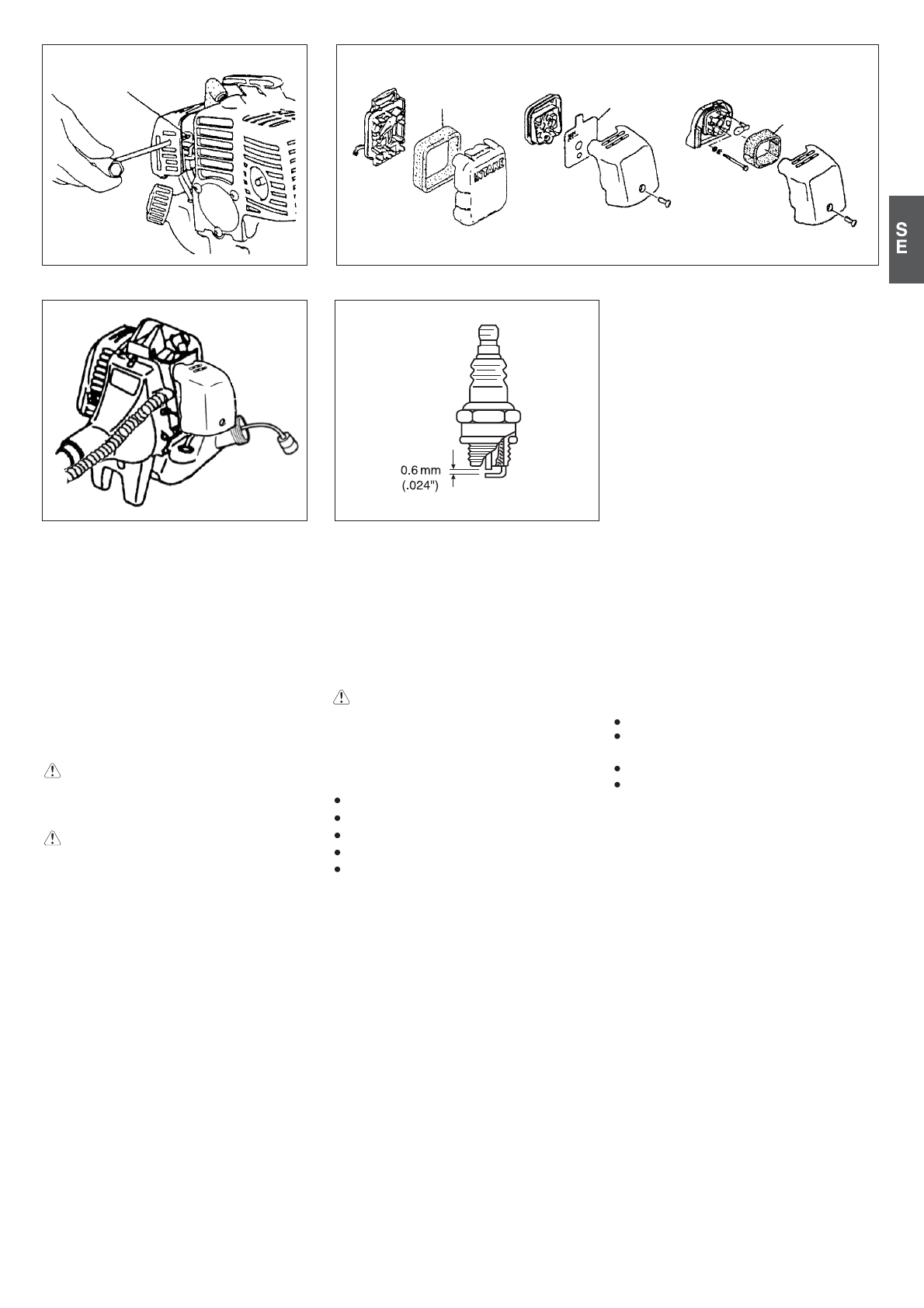 INTAKE

S
E

0.6 mm
(.024")