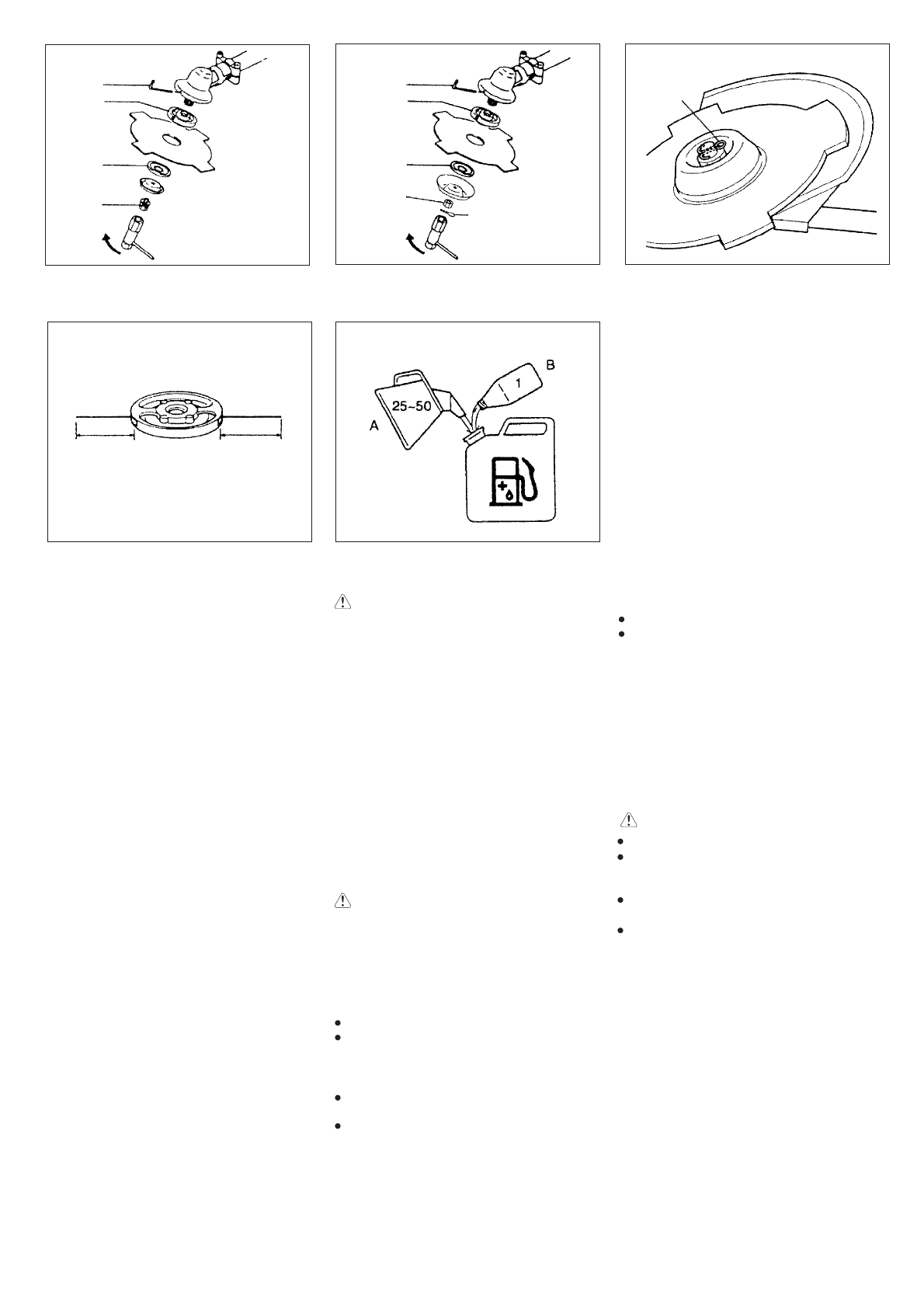 B
1
25~50
A