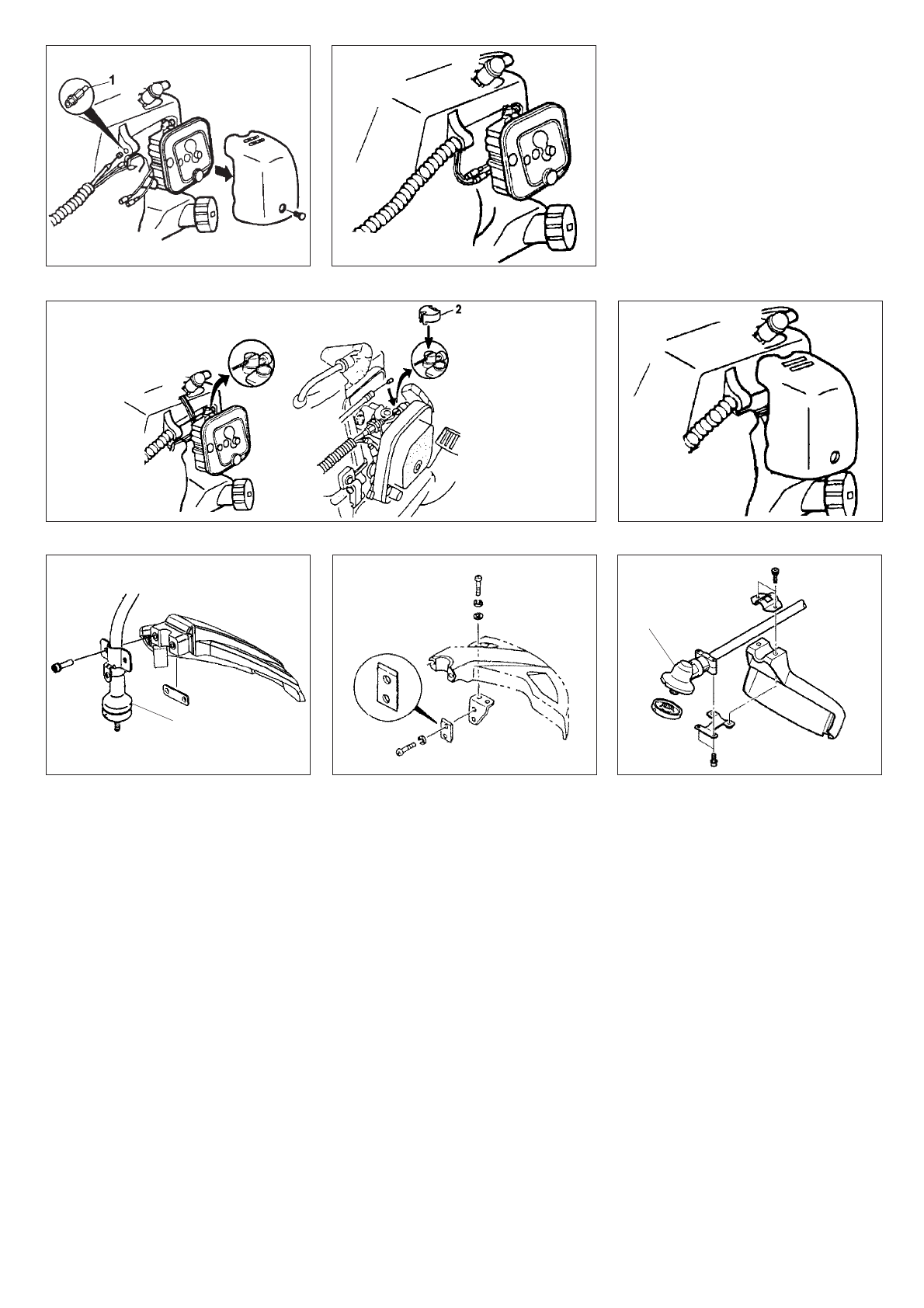 1

2