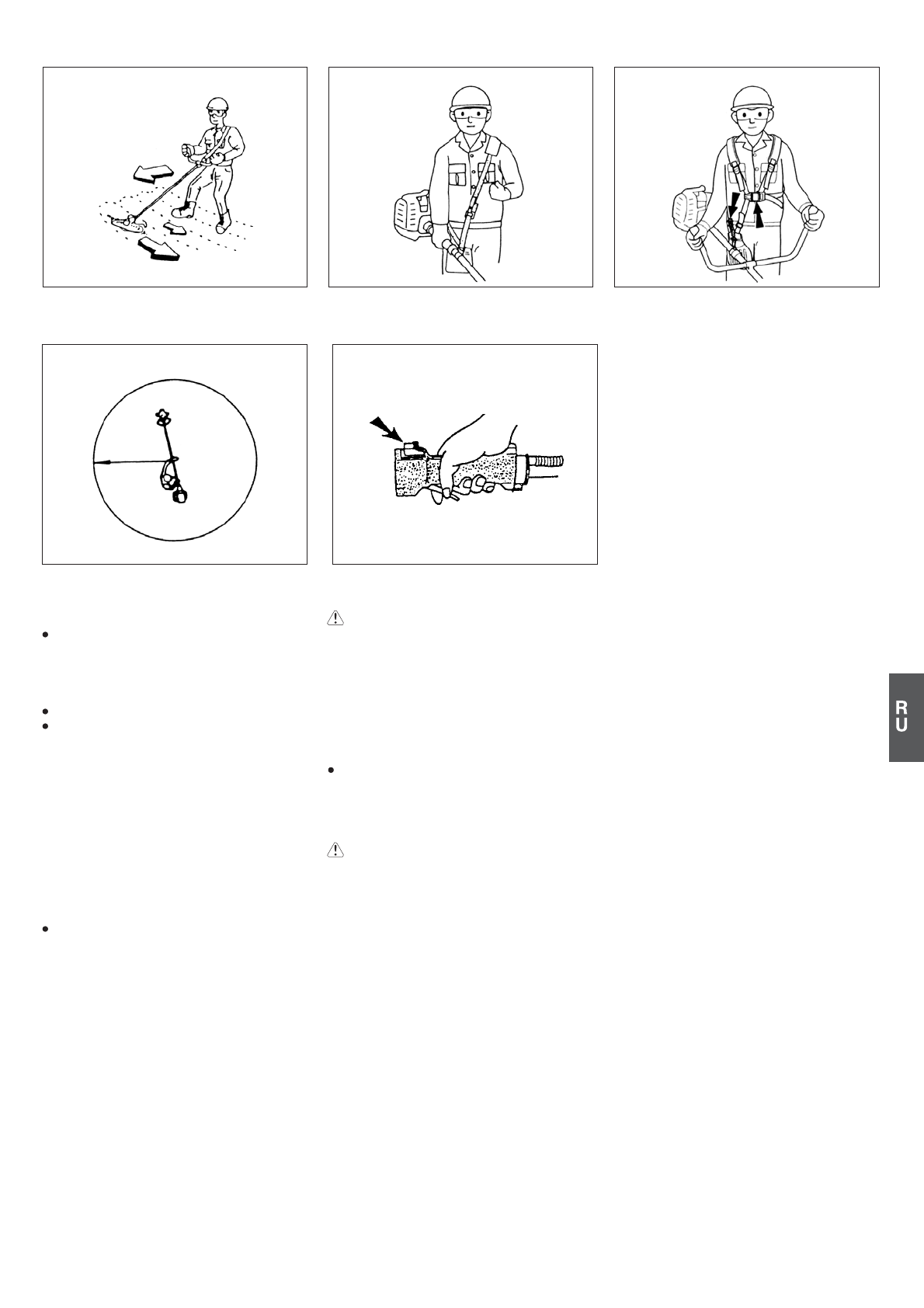 R
U