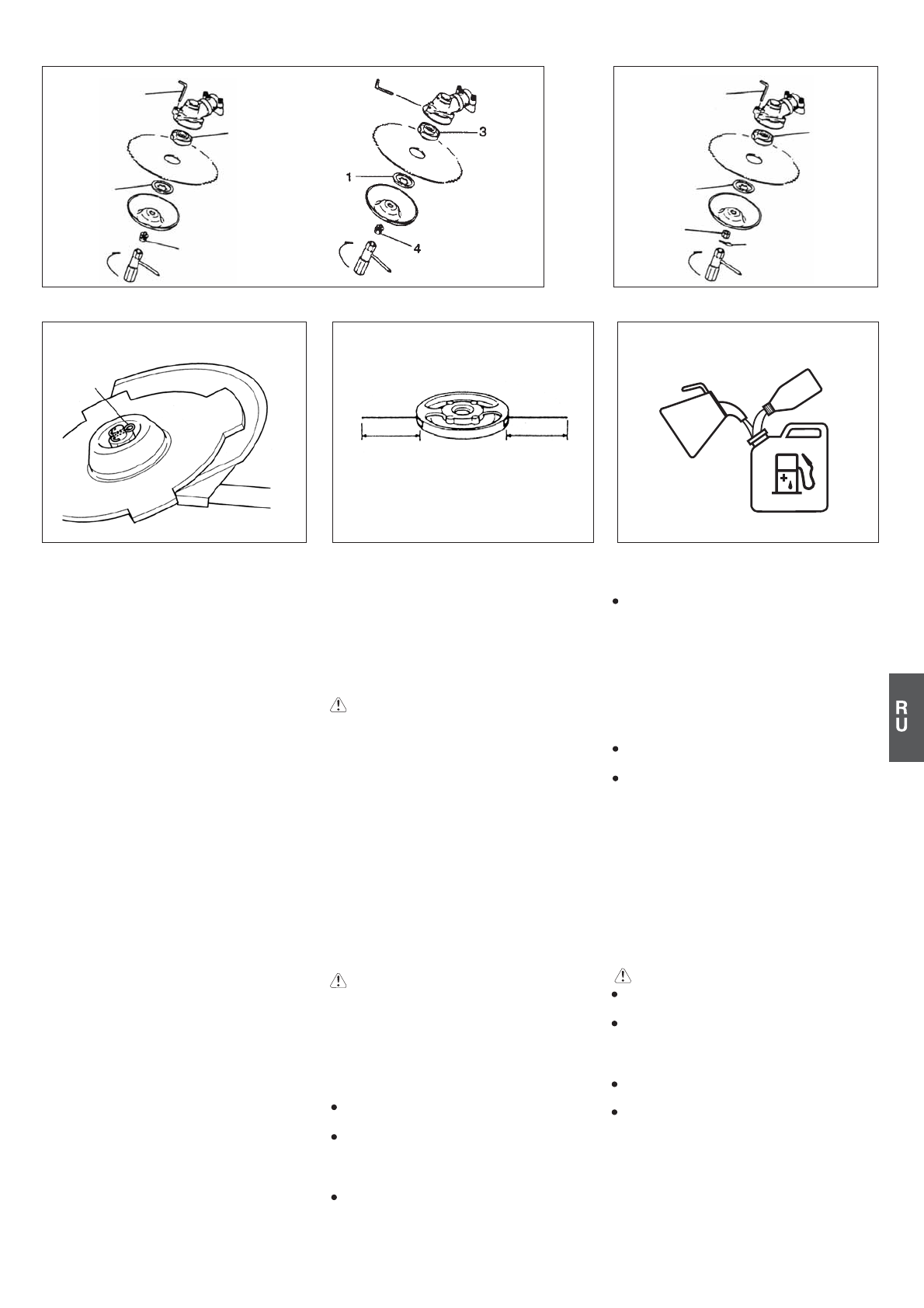 3

1

4

R
U