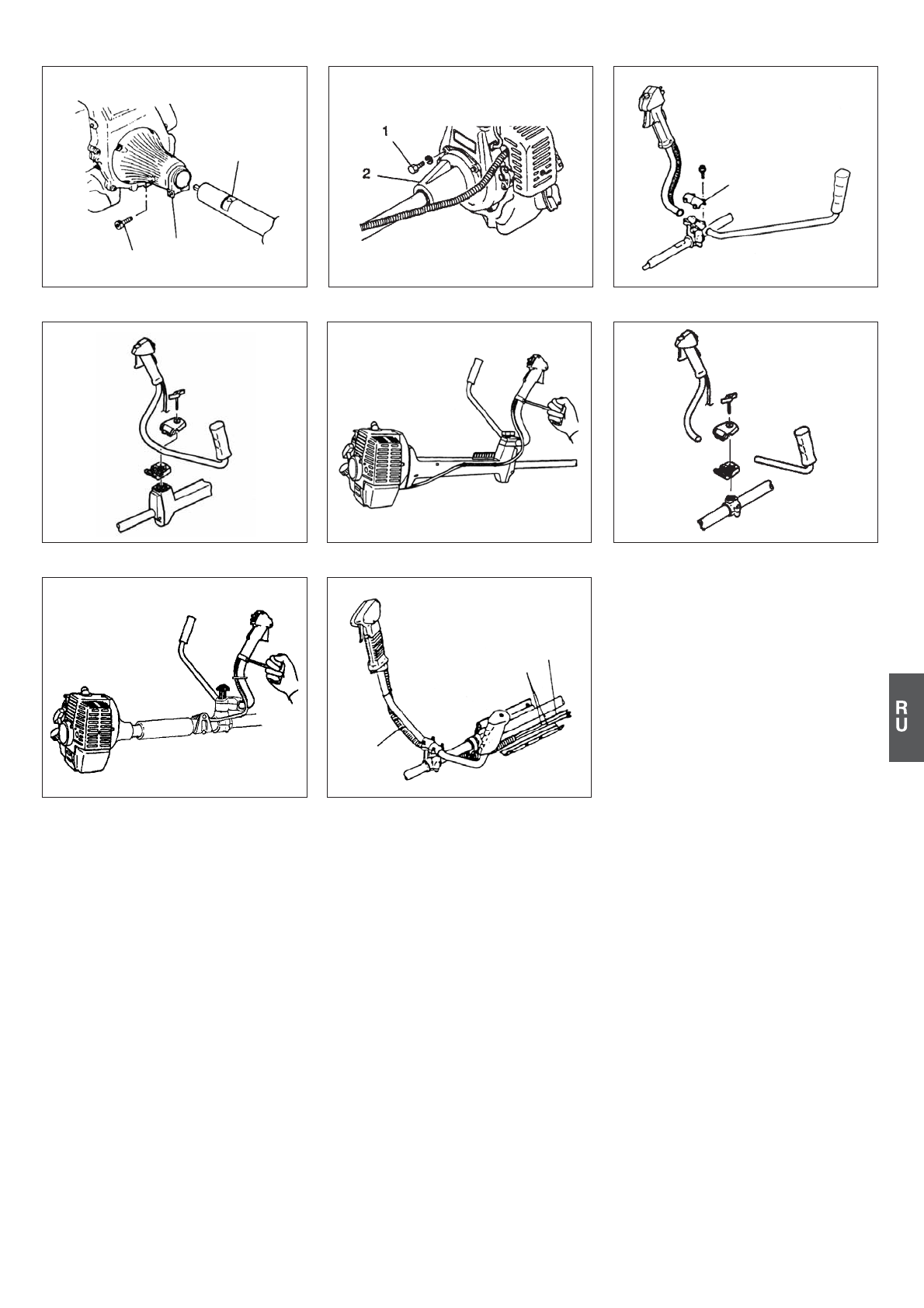 1
2

R
U