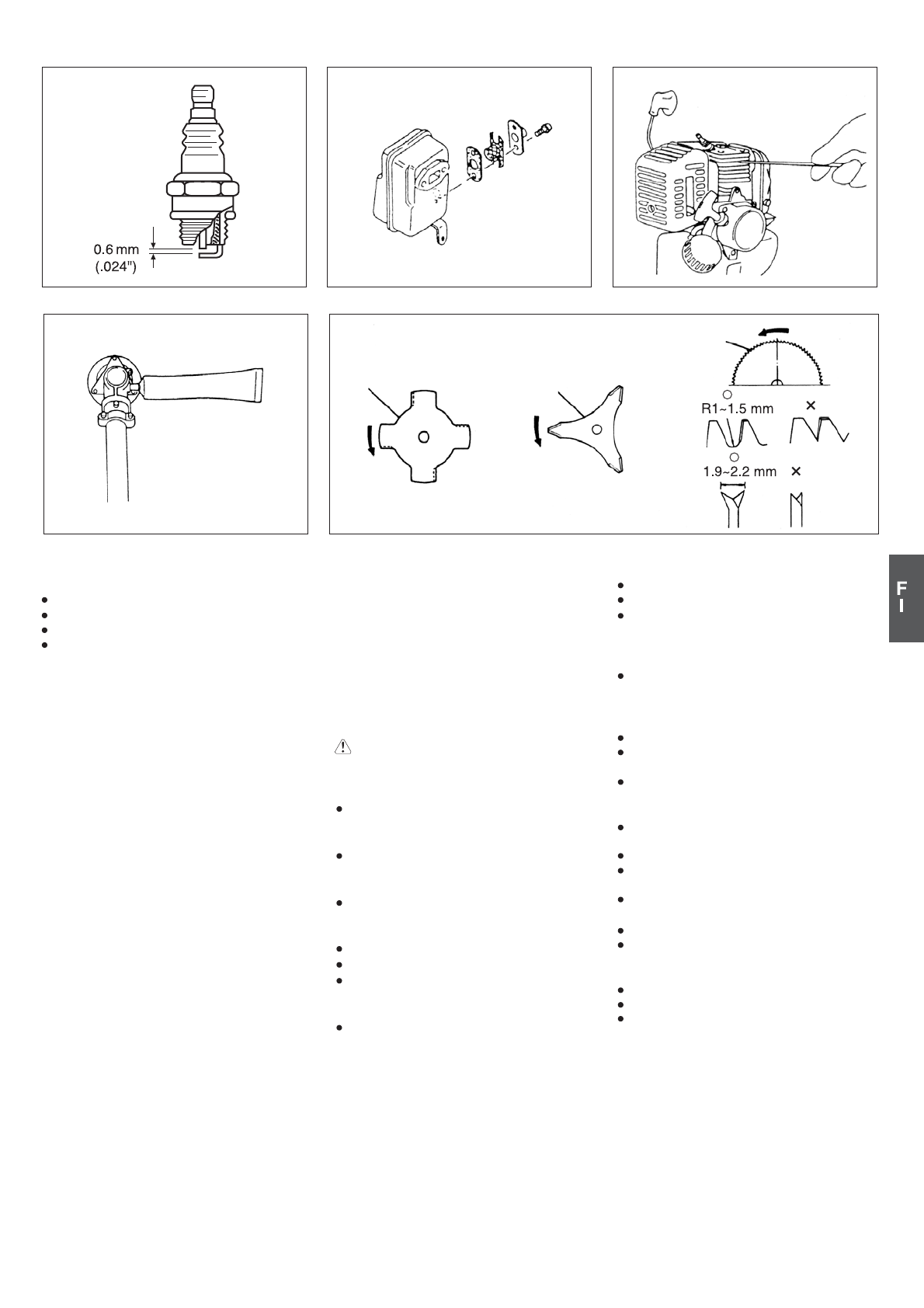 0.6 mm
(.024")

R1~1.5 mm
1.9~2.2 mm

F
I