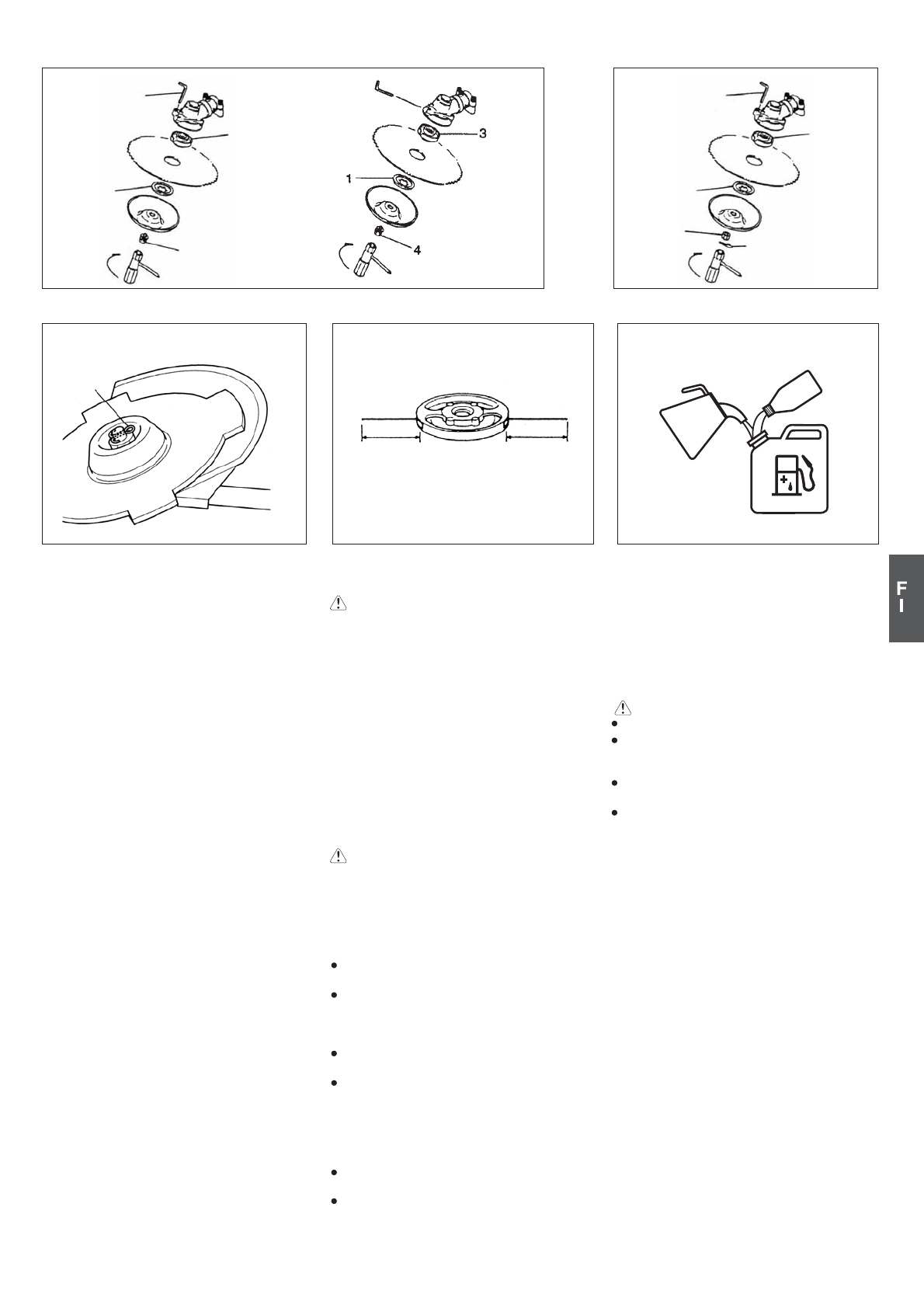 3

1

4

F
I