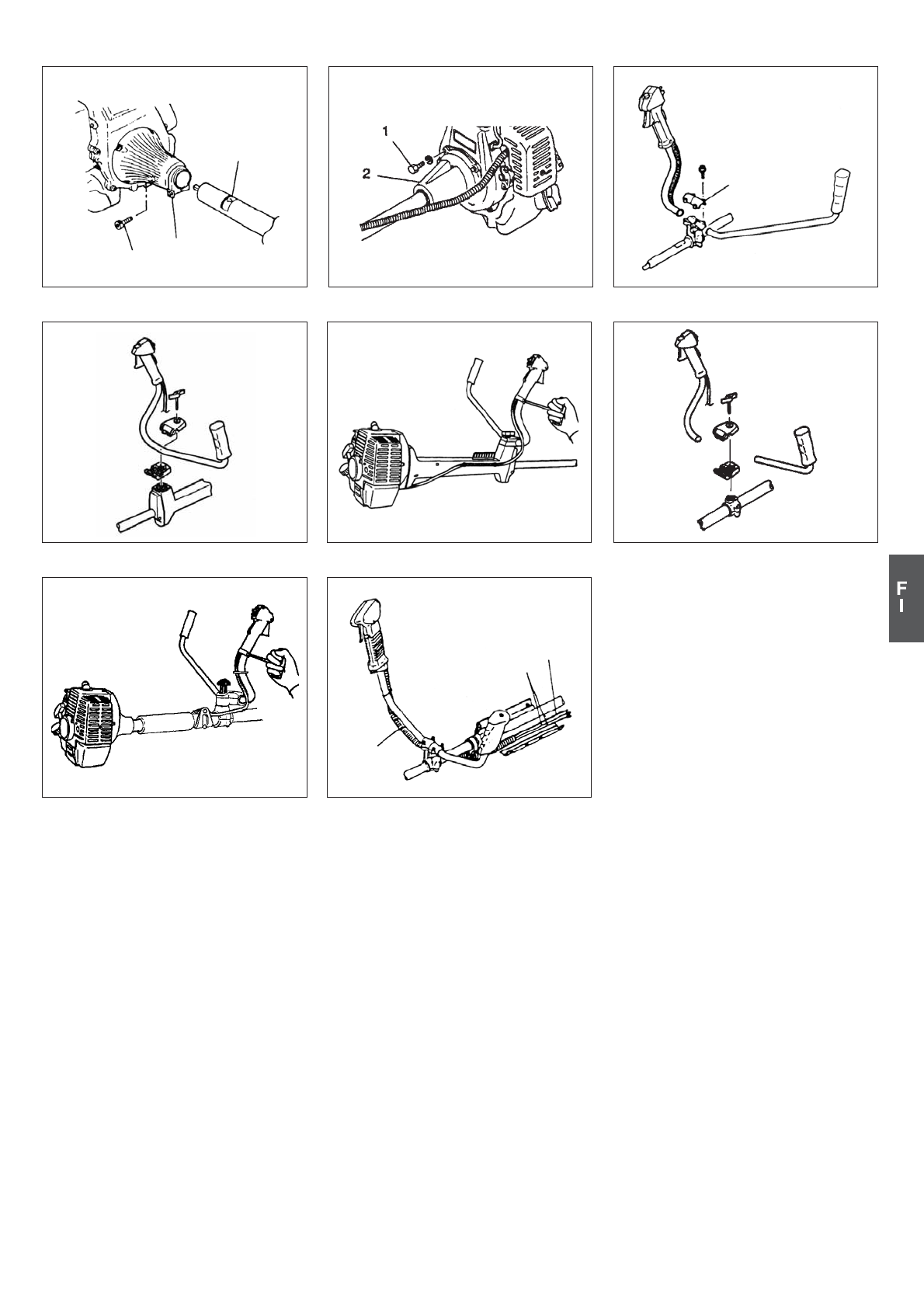 1
2

F
I