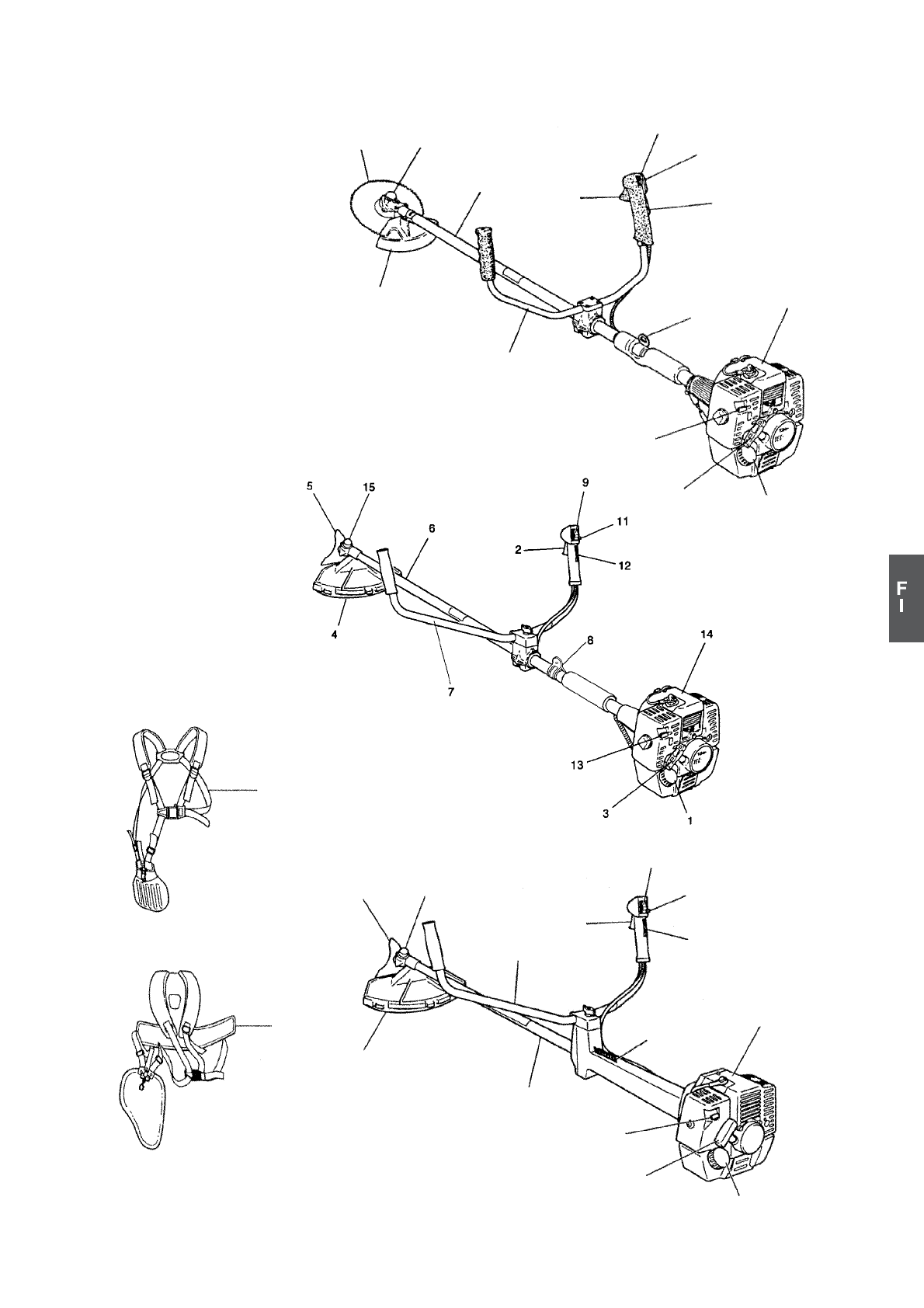 5
15
9
11
6
2
12
4
7
8
14
13
3
1

F
I