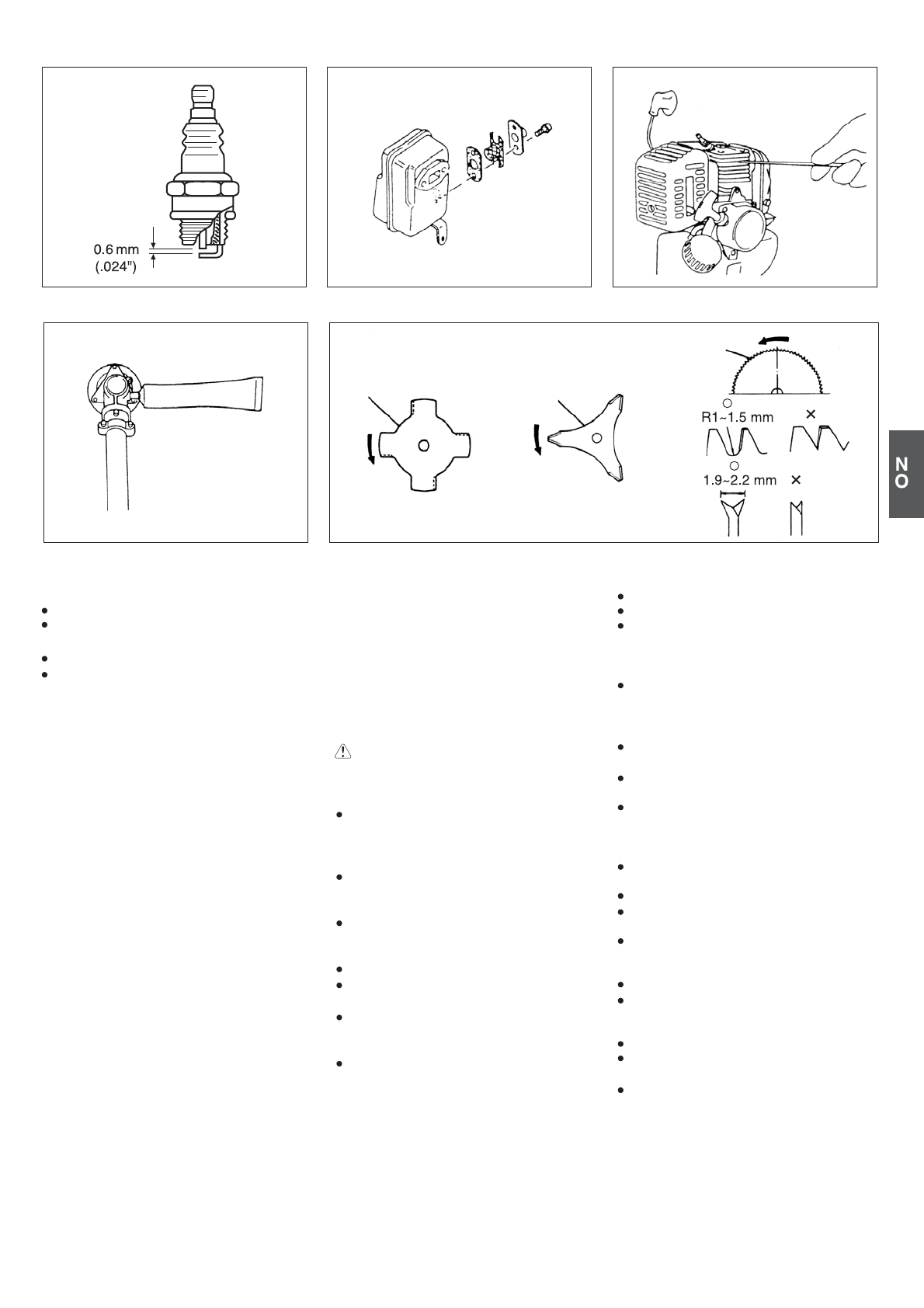 0.6 mm
(.024")

R1~1.5 mm

1.9~2.2 mm

N
O