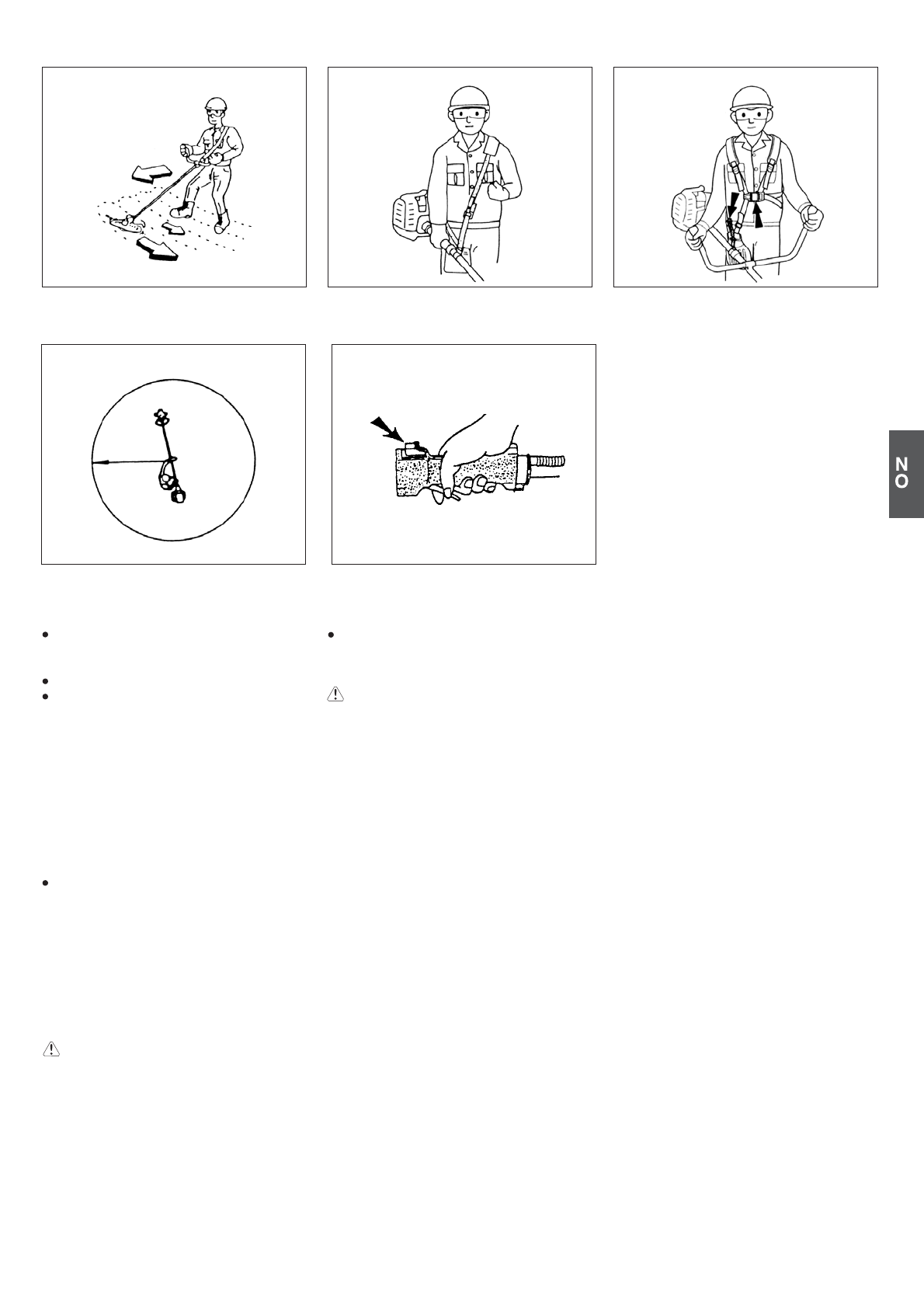 N
O