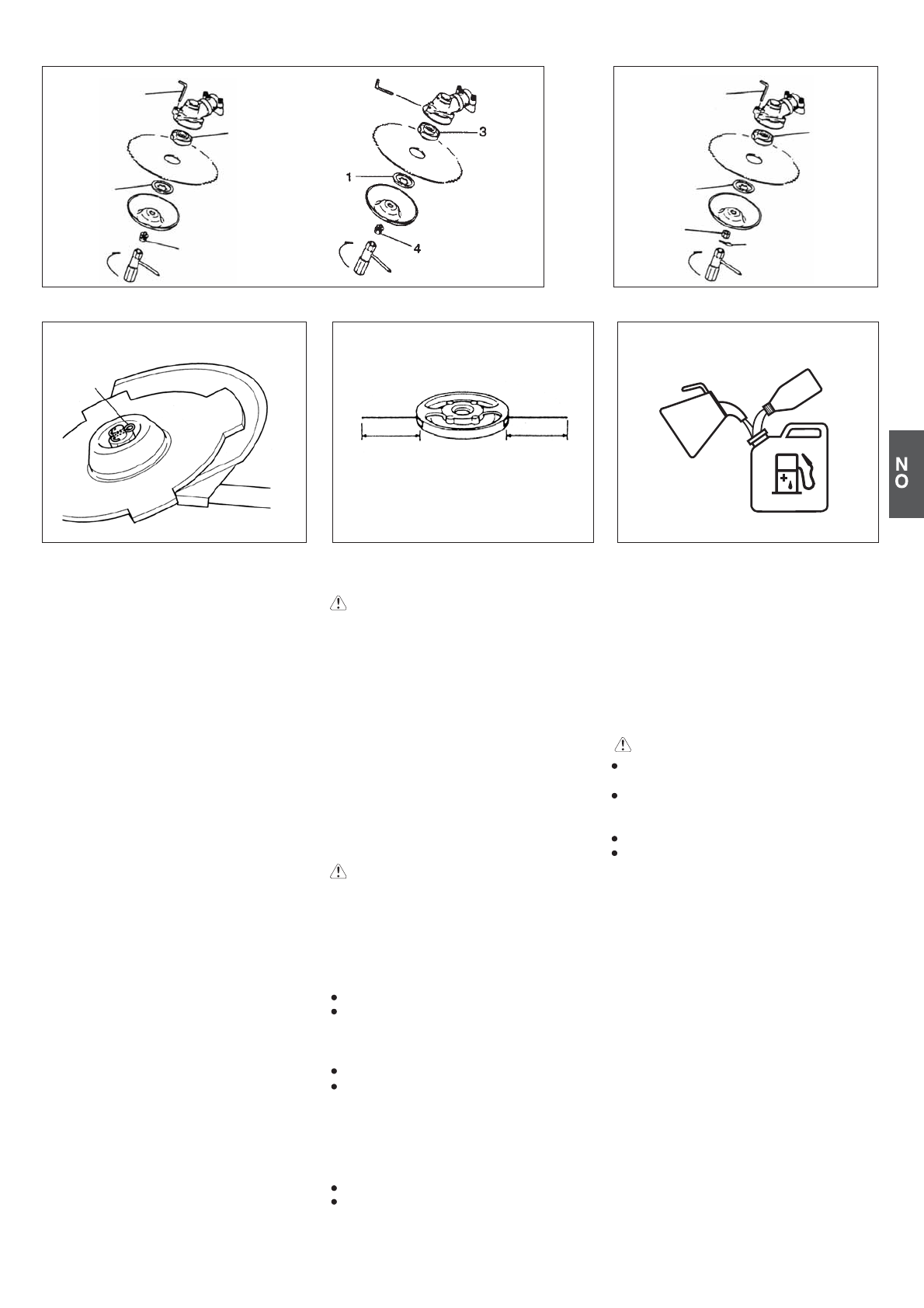 3

1

4

N
O