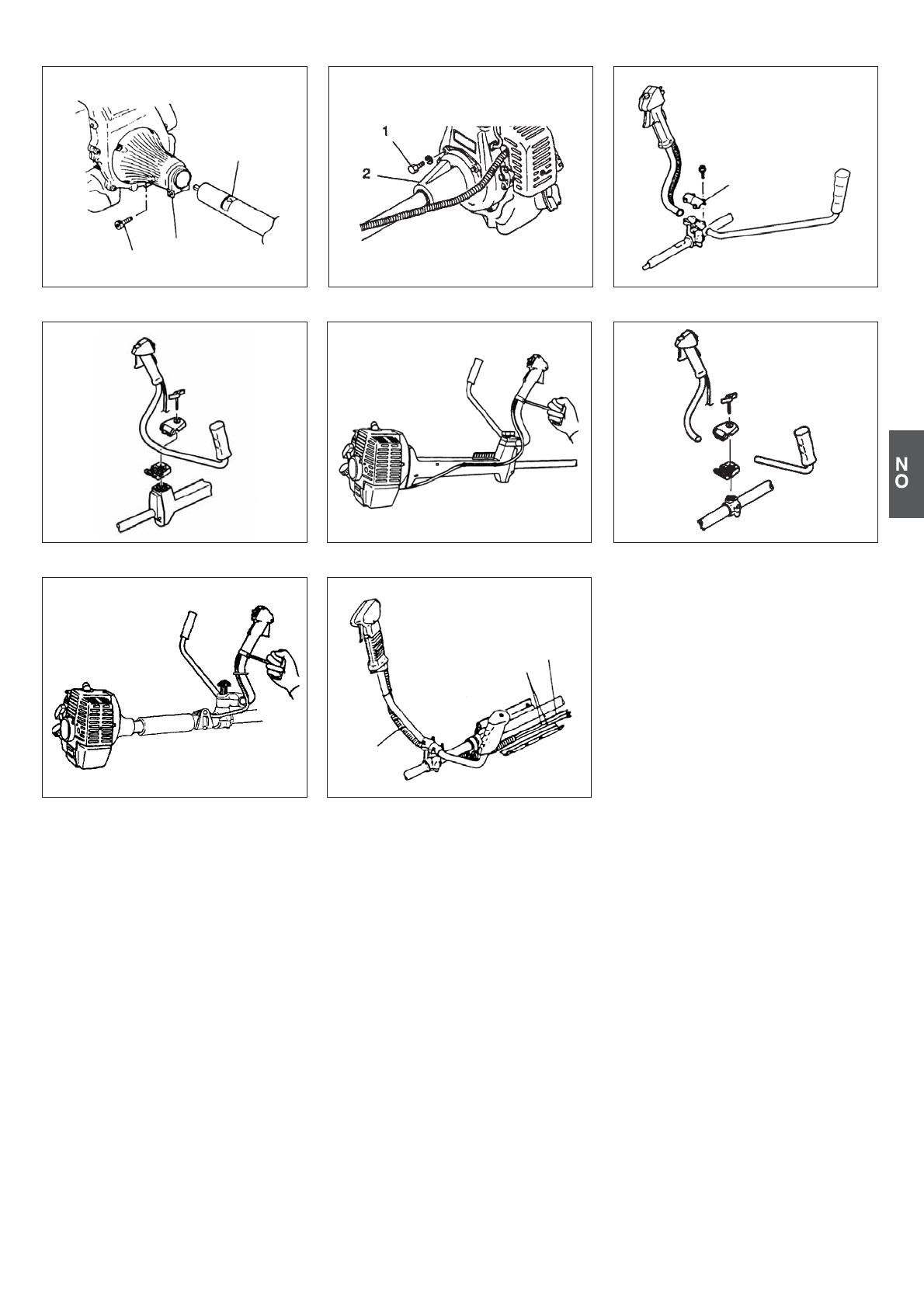 1
2

N
O