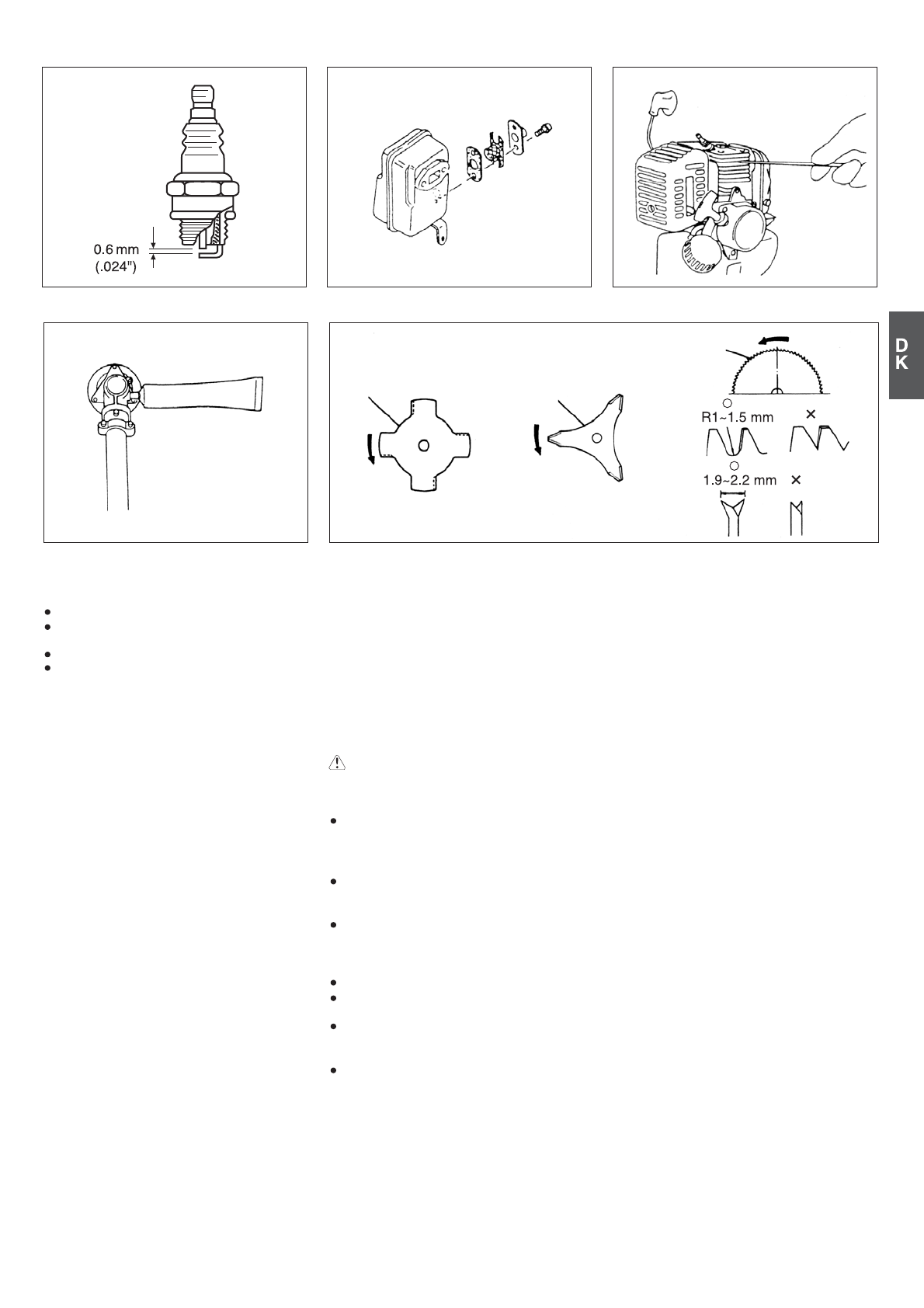 0.6 mm
(.024")

D
K

R1~1.5 mm

1.9~2.2 mm