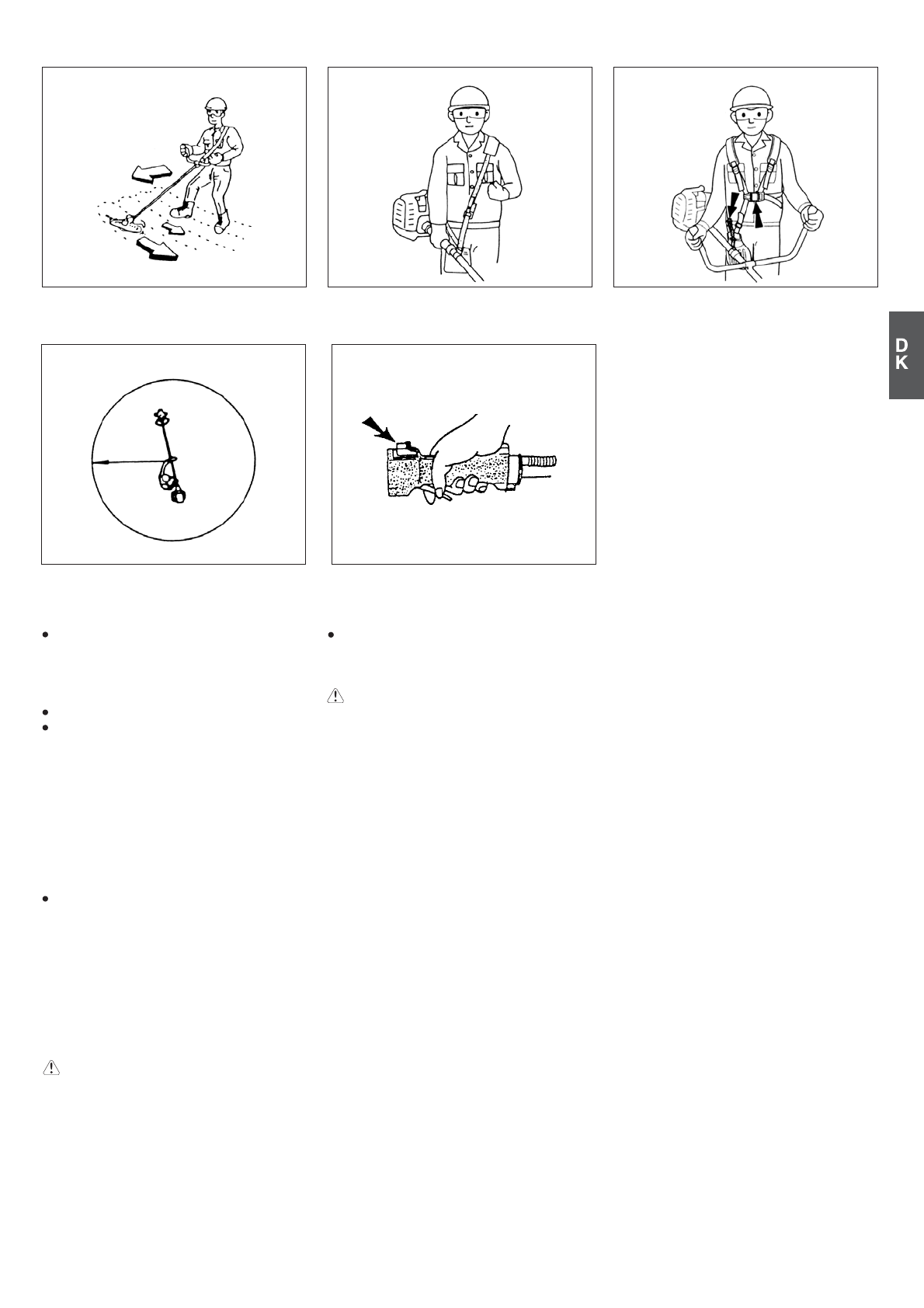 D
K