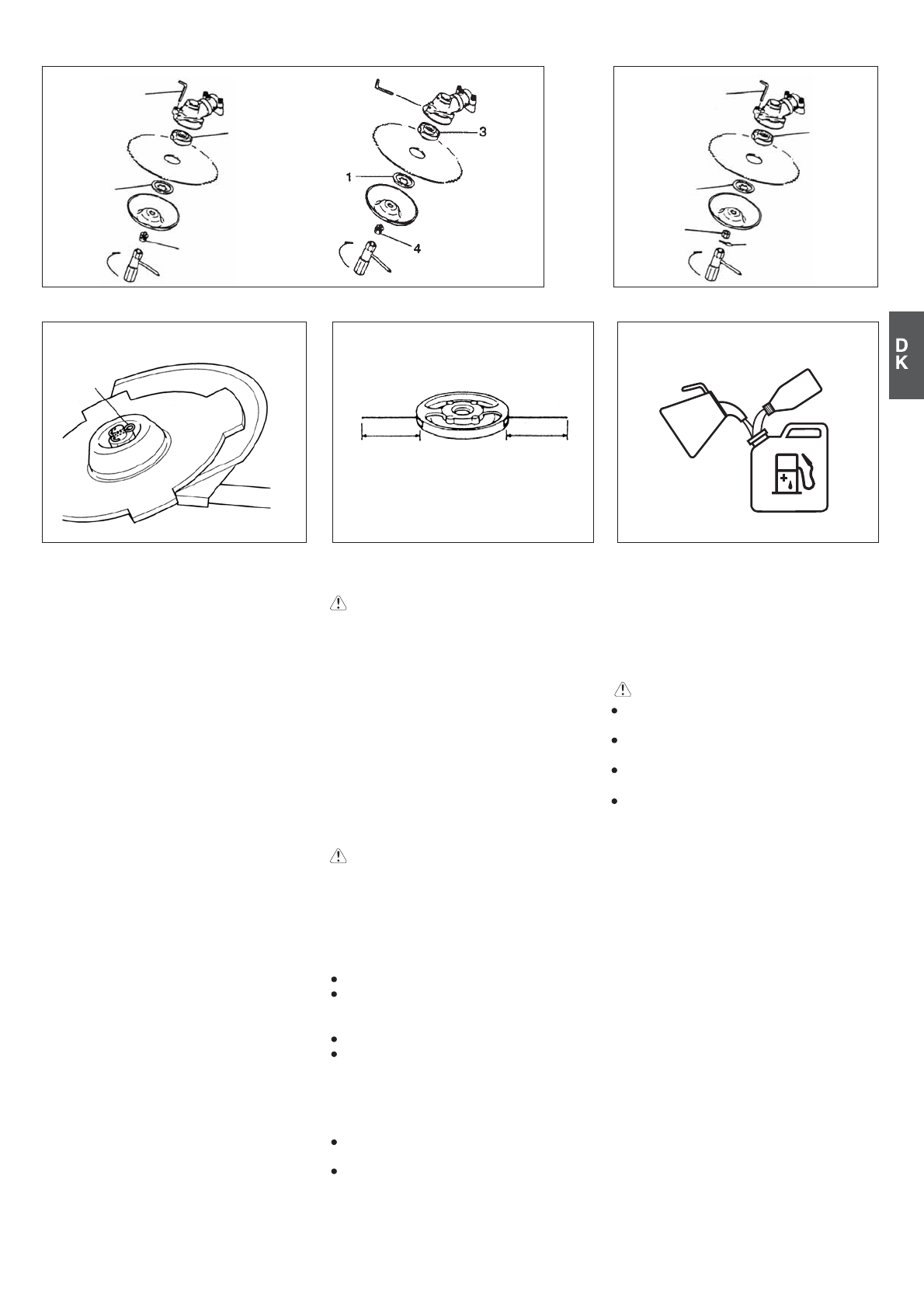 3

1

4

D
K