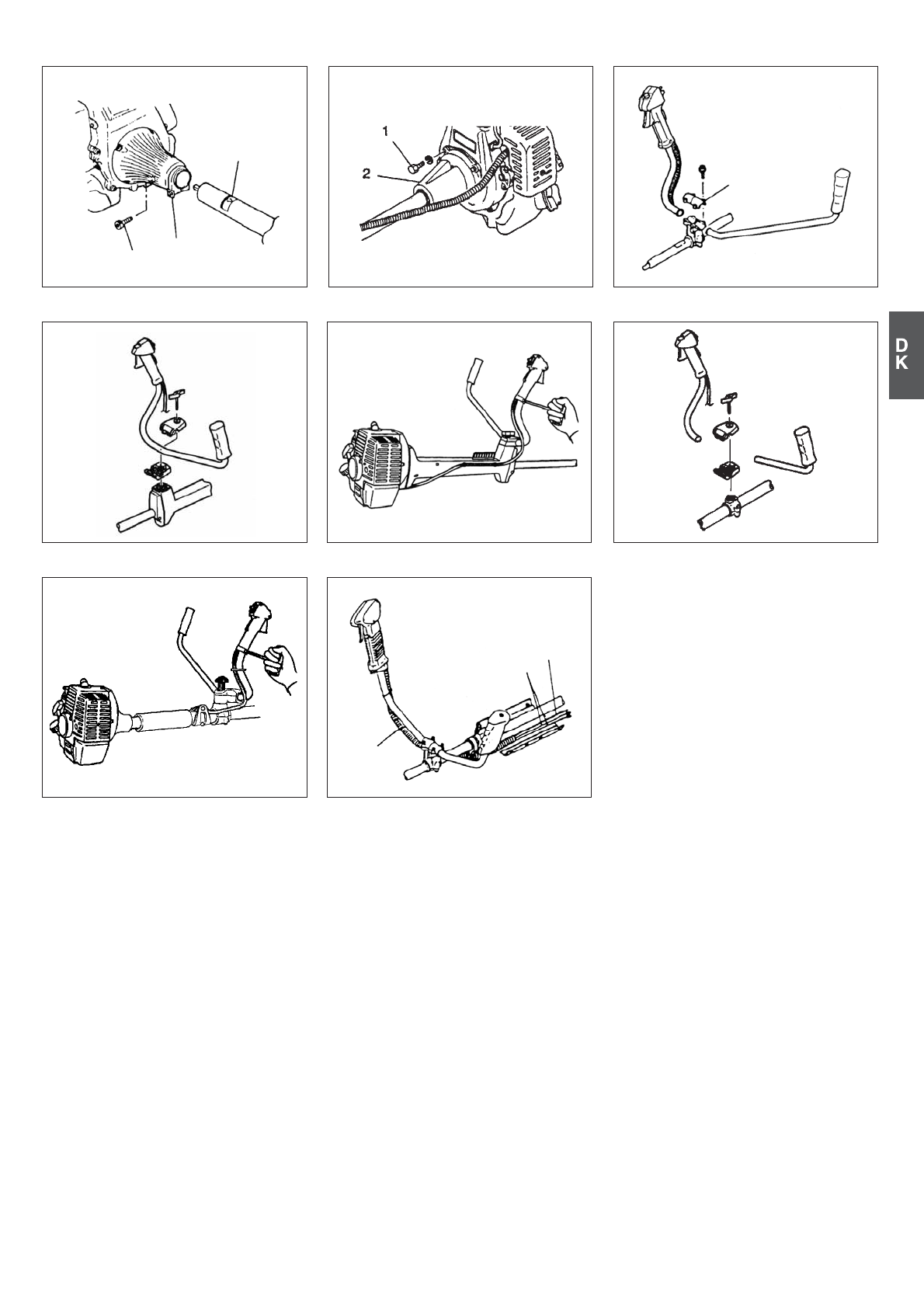 1

2

D
K