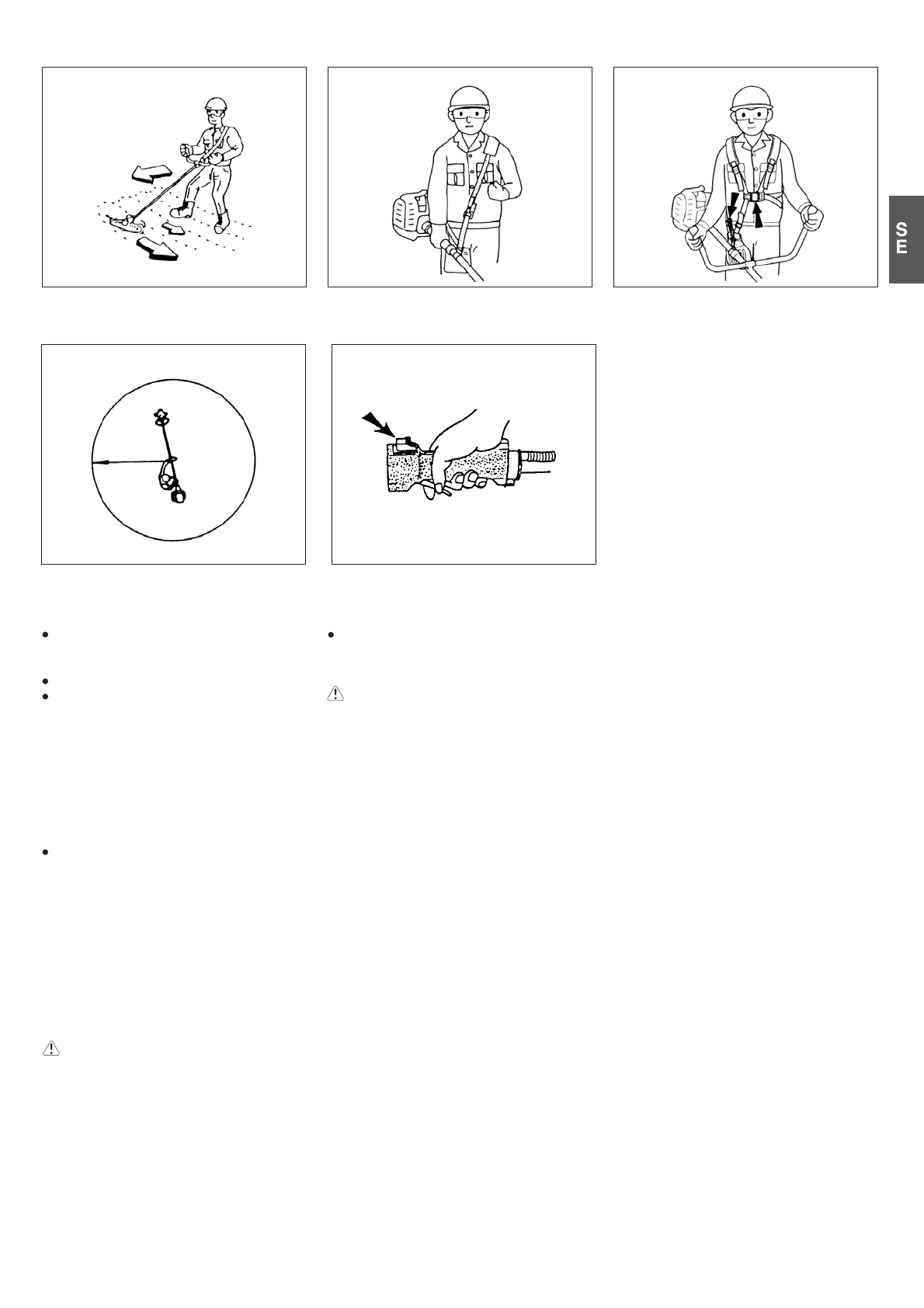 S
E