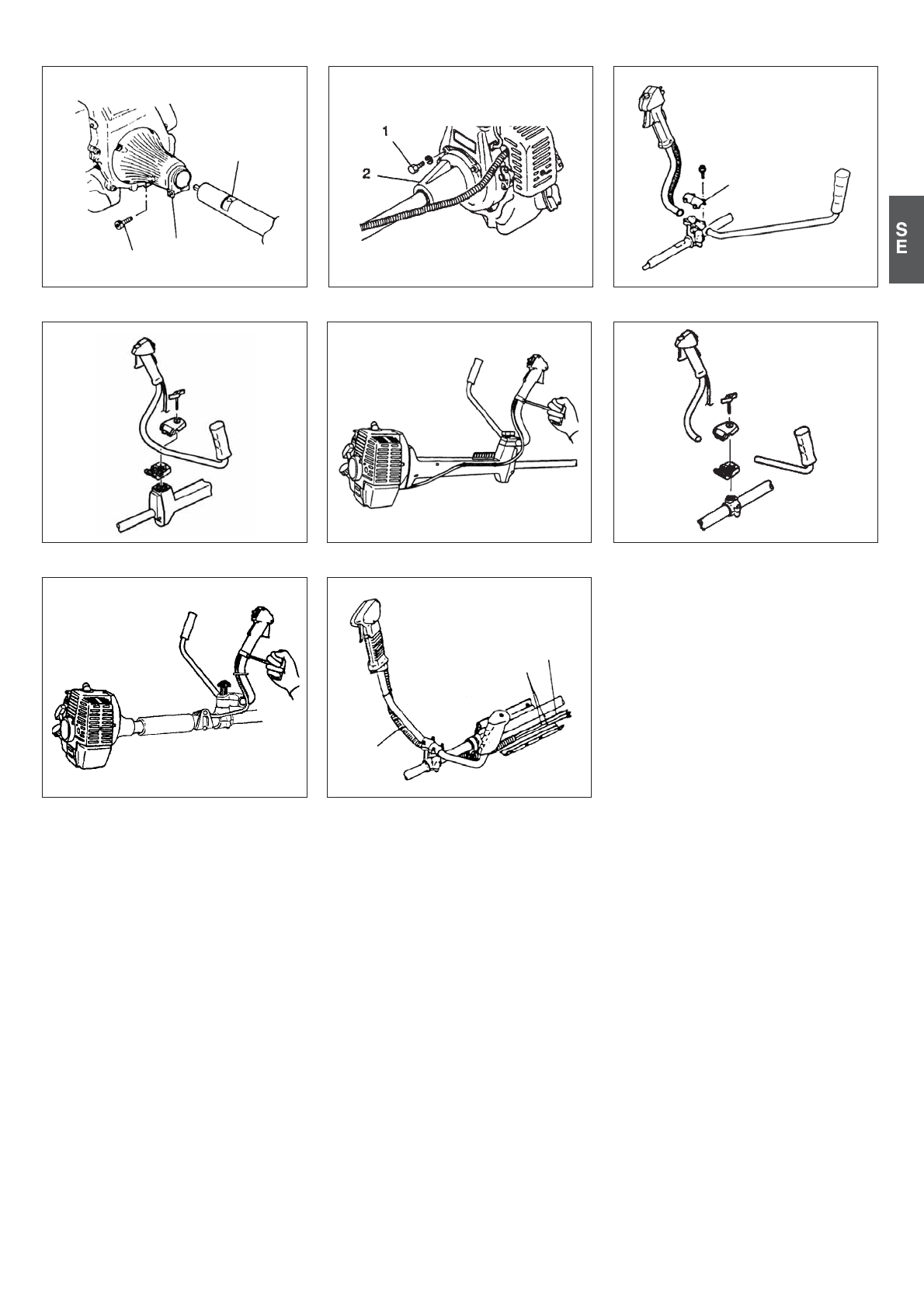 1
2

S
E