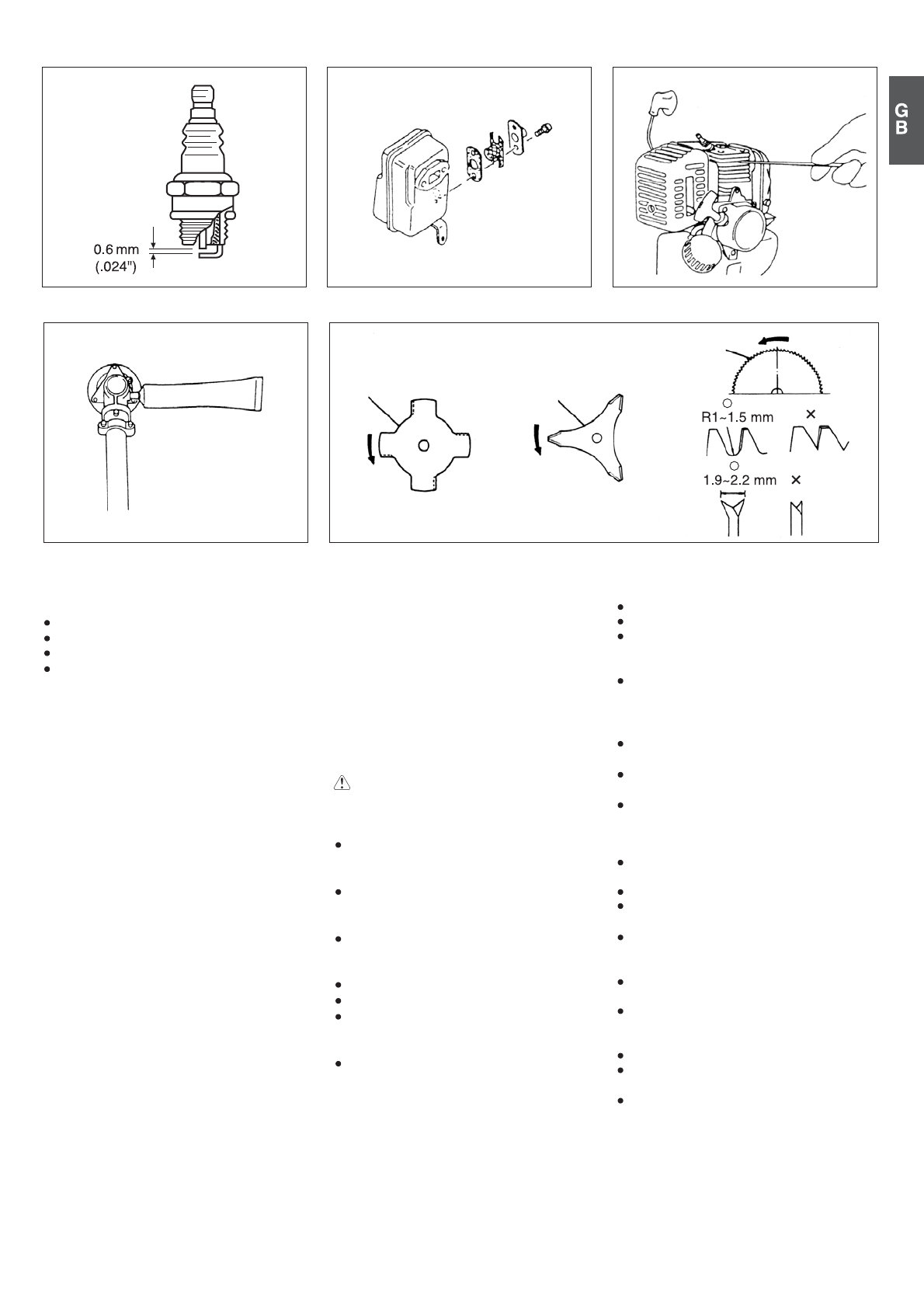 G
B

0.6 mm
(.024")

R1~1.5 mm

1.9~2.2 mm