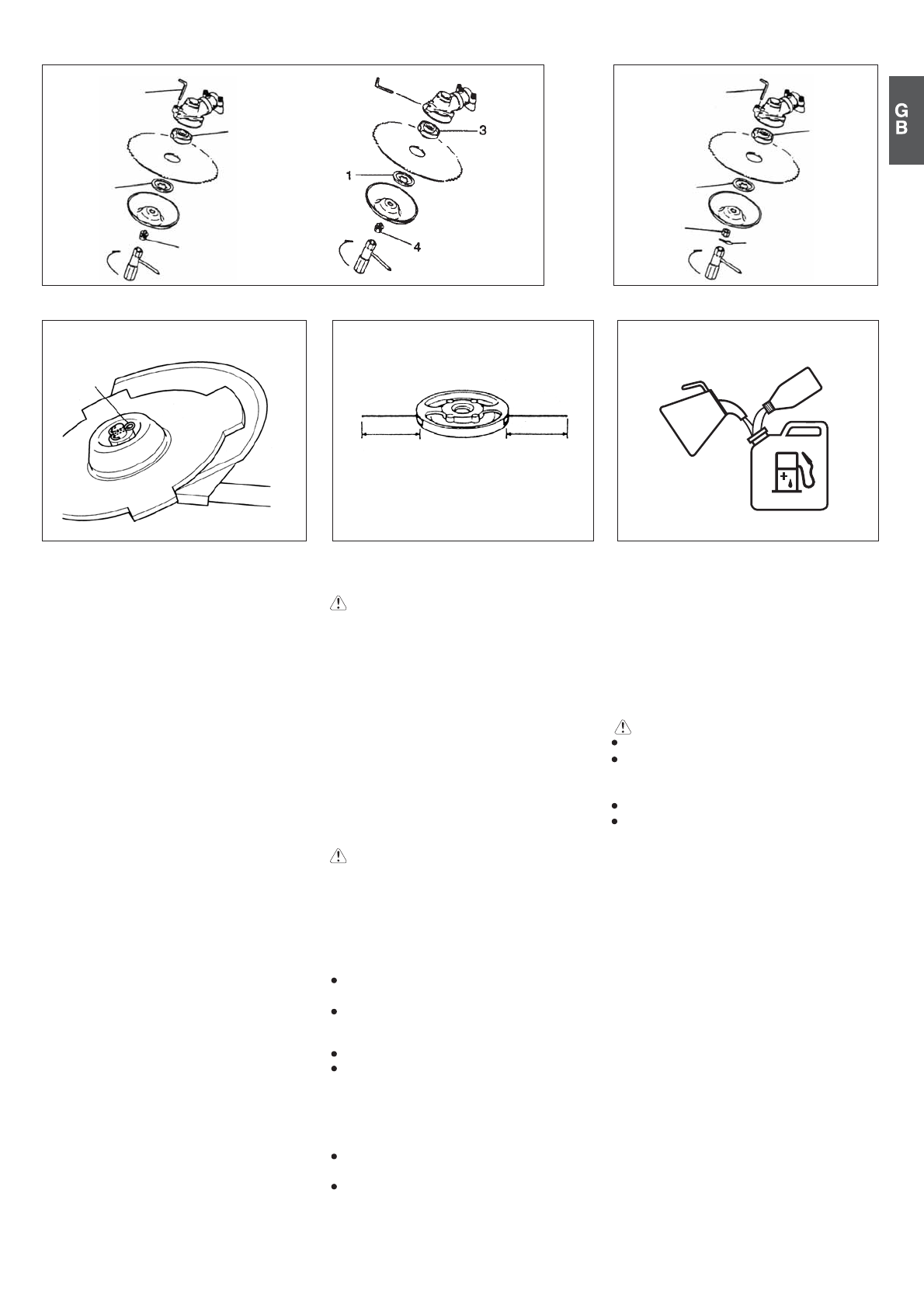 G
B

3

1

4