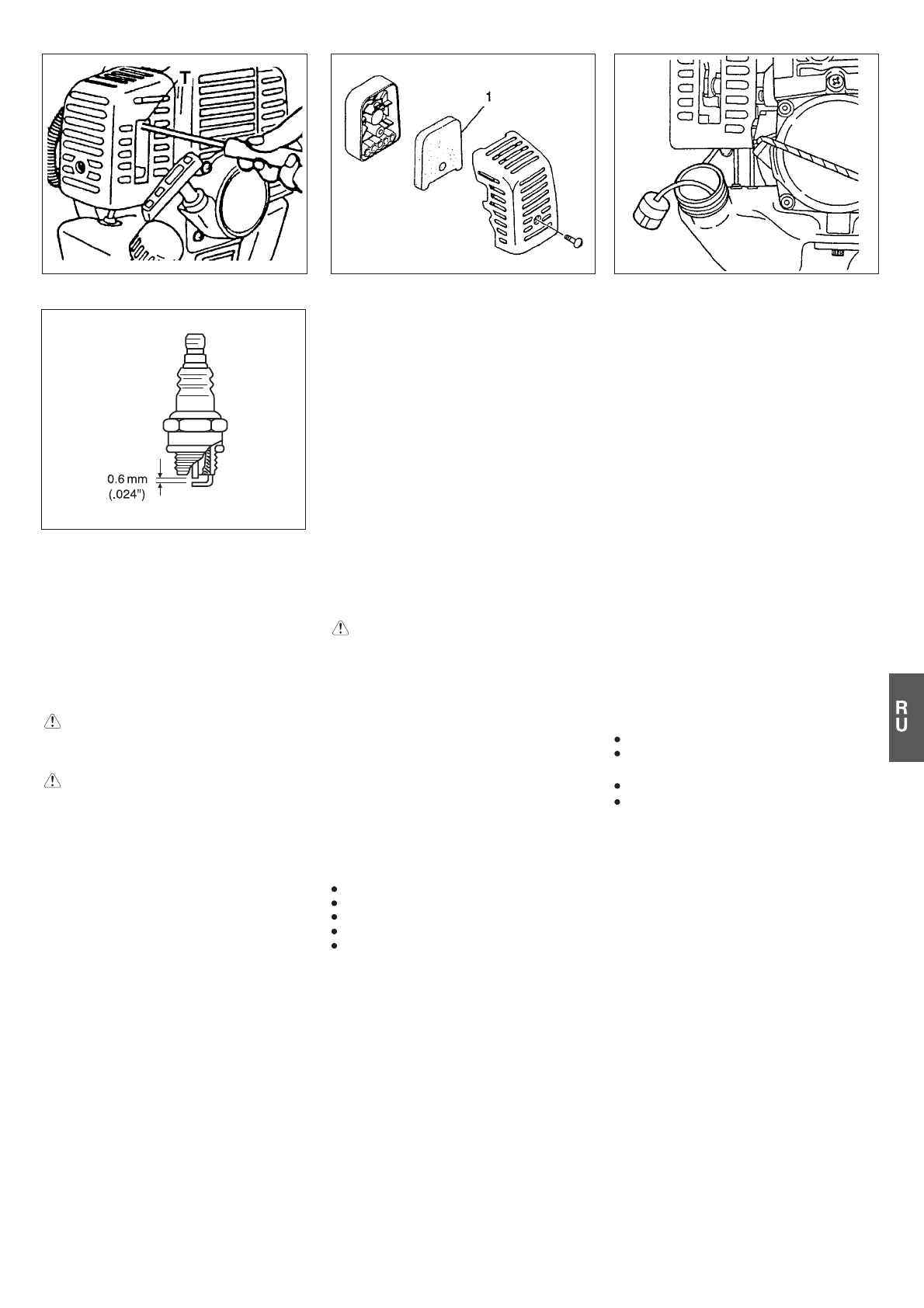 T

1

0.6 mm
(.024")

R
U