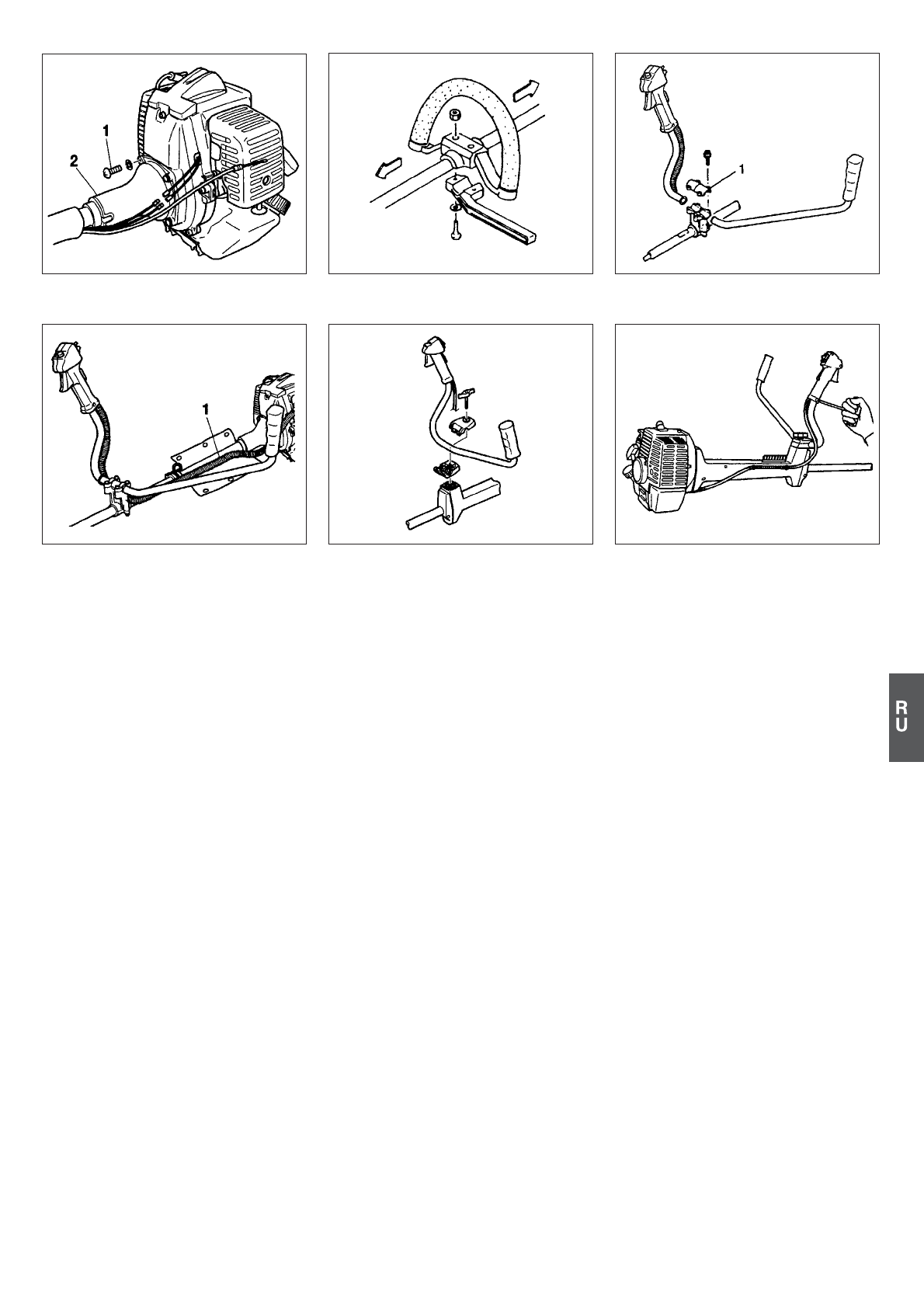 1
2

1

1

R
U