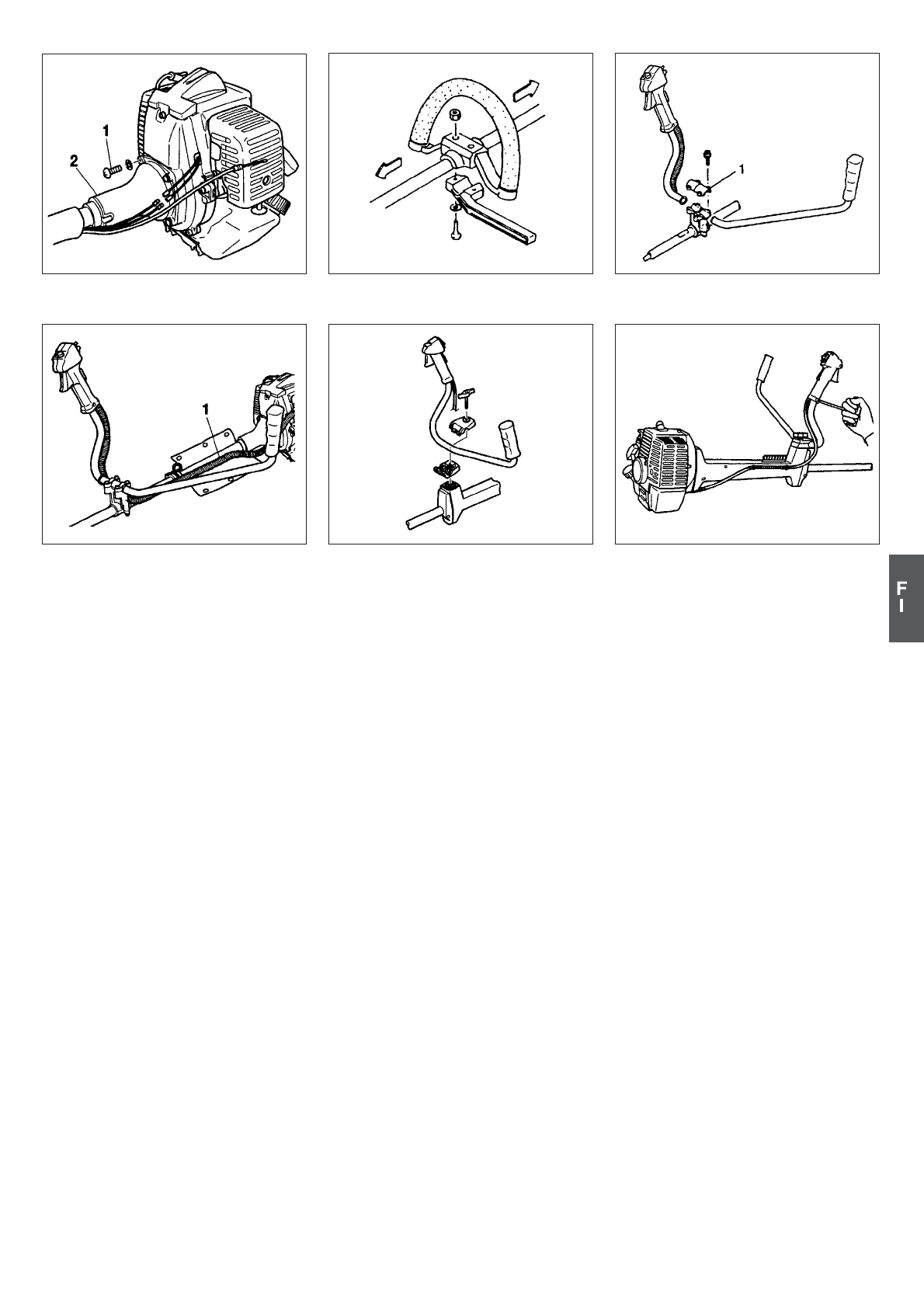 1
2

1

1

F
I