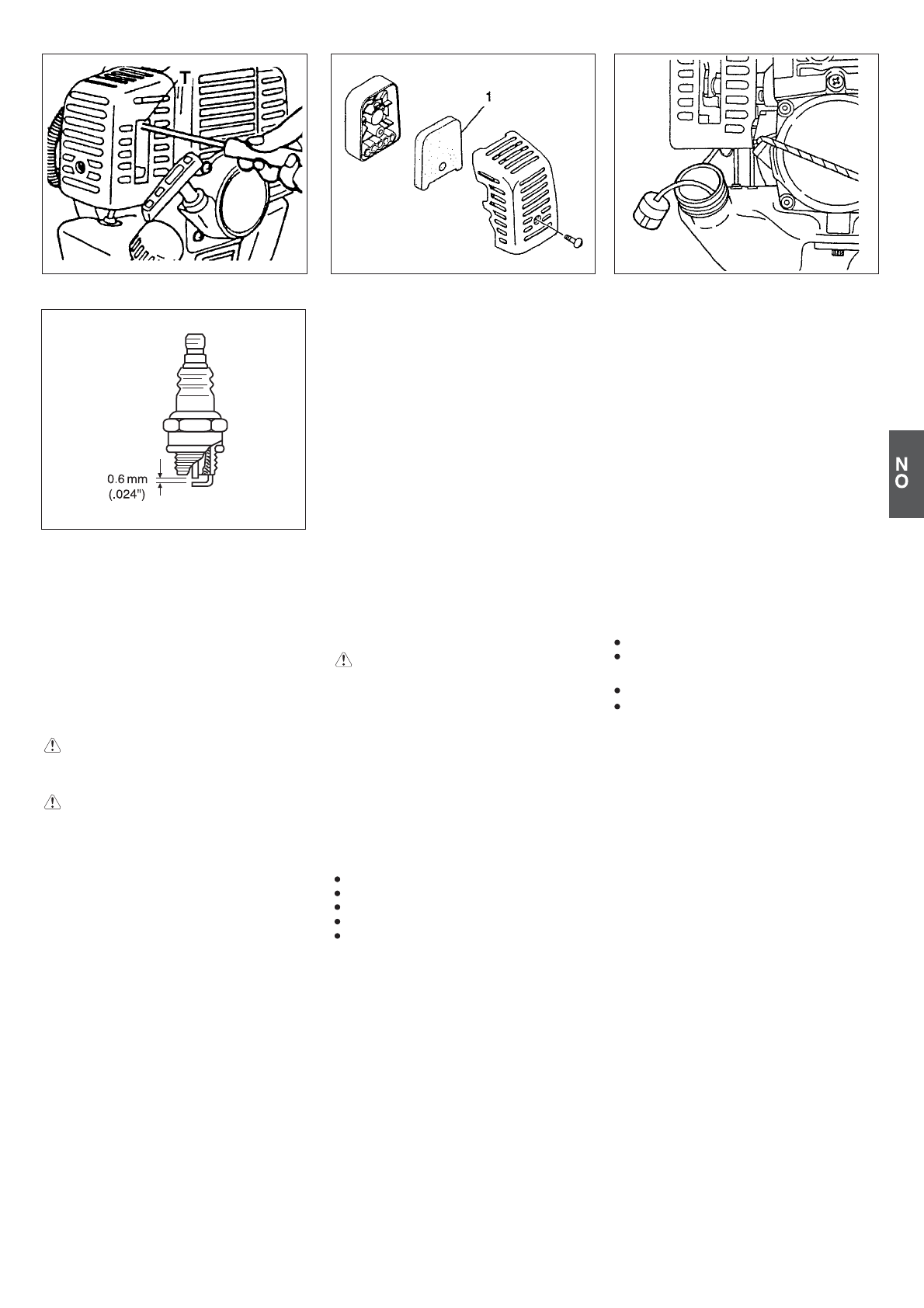 T

1

0.6 mm
(.024")

N
O