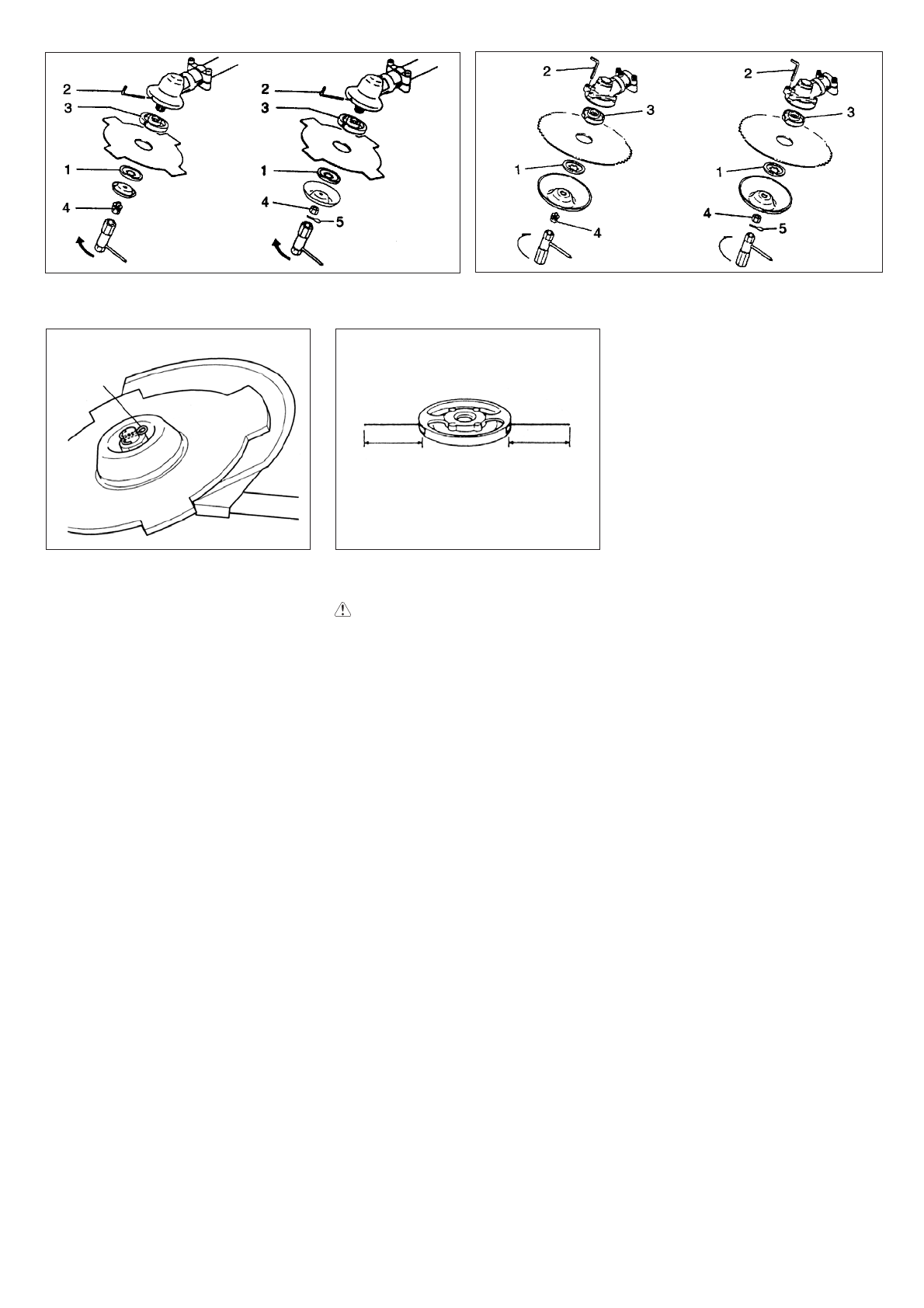 2
3
1
4

2
3
1
4
5

2
3
1
4

2
3
1
4
5