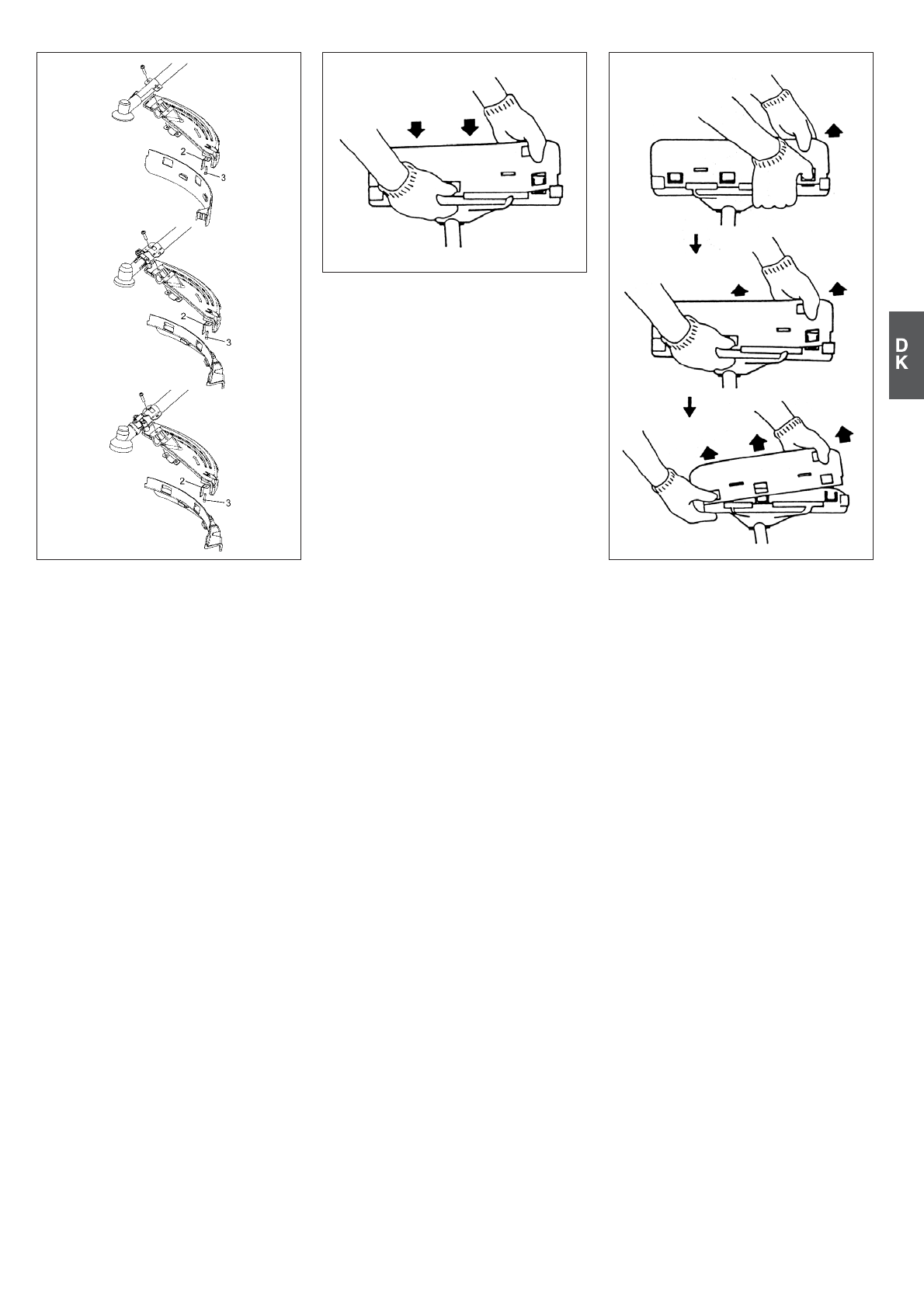 2
3
2
3
2
3

D
K