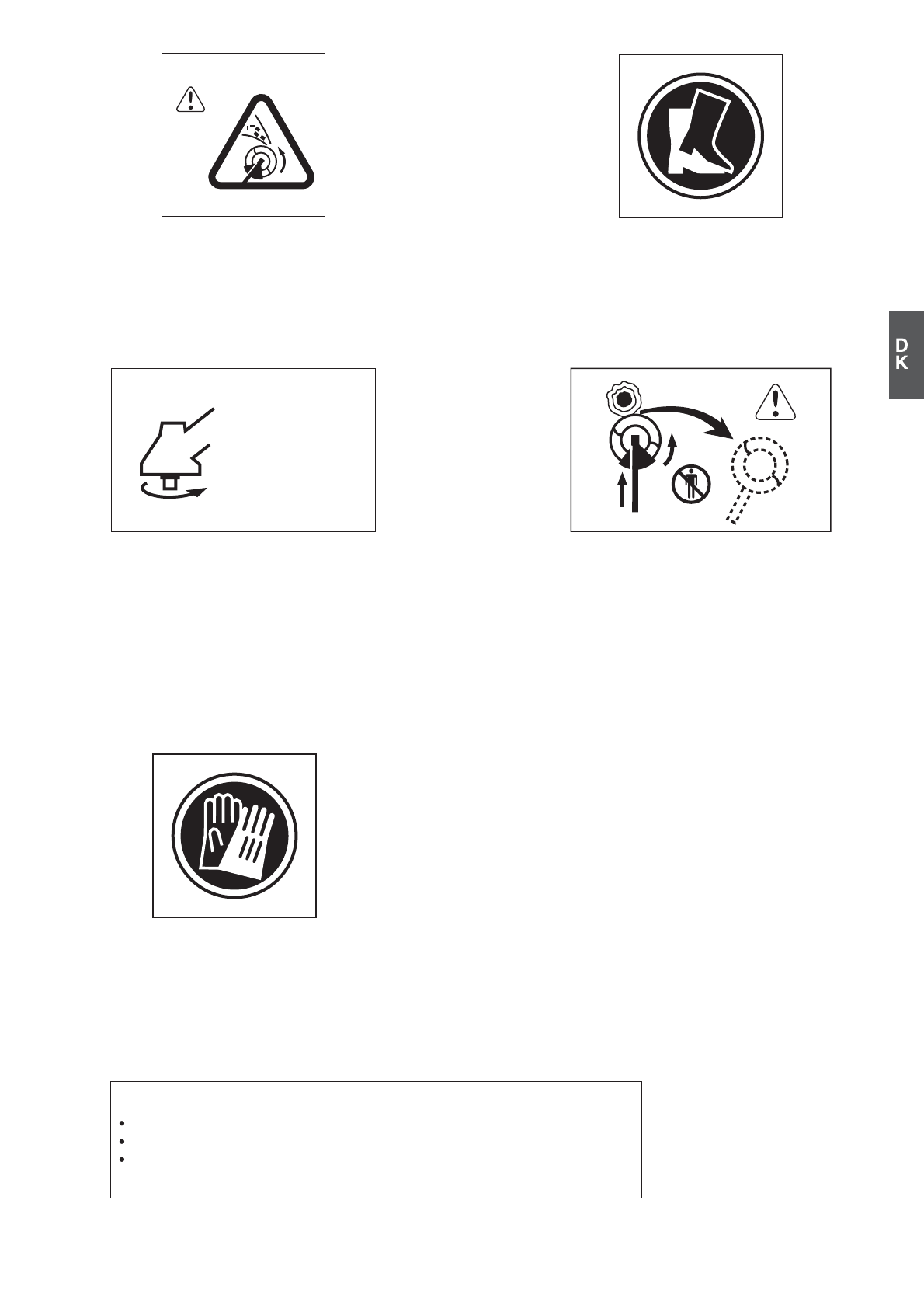 D
K