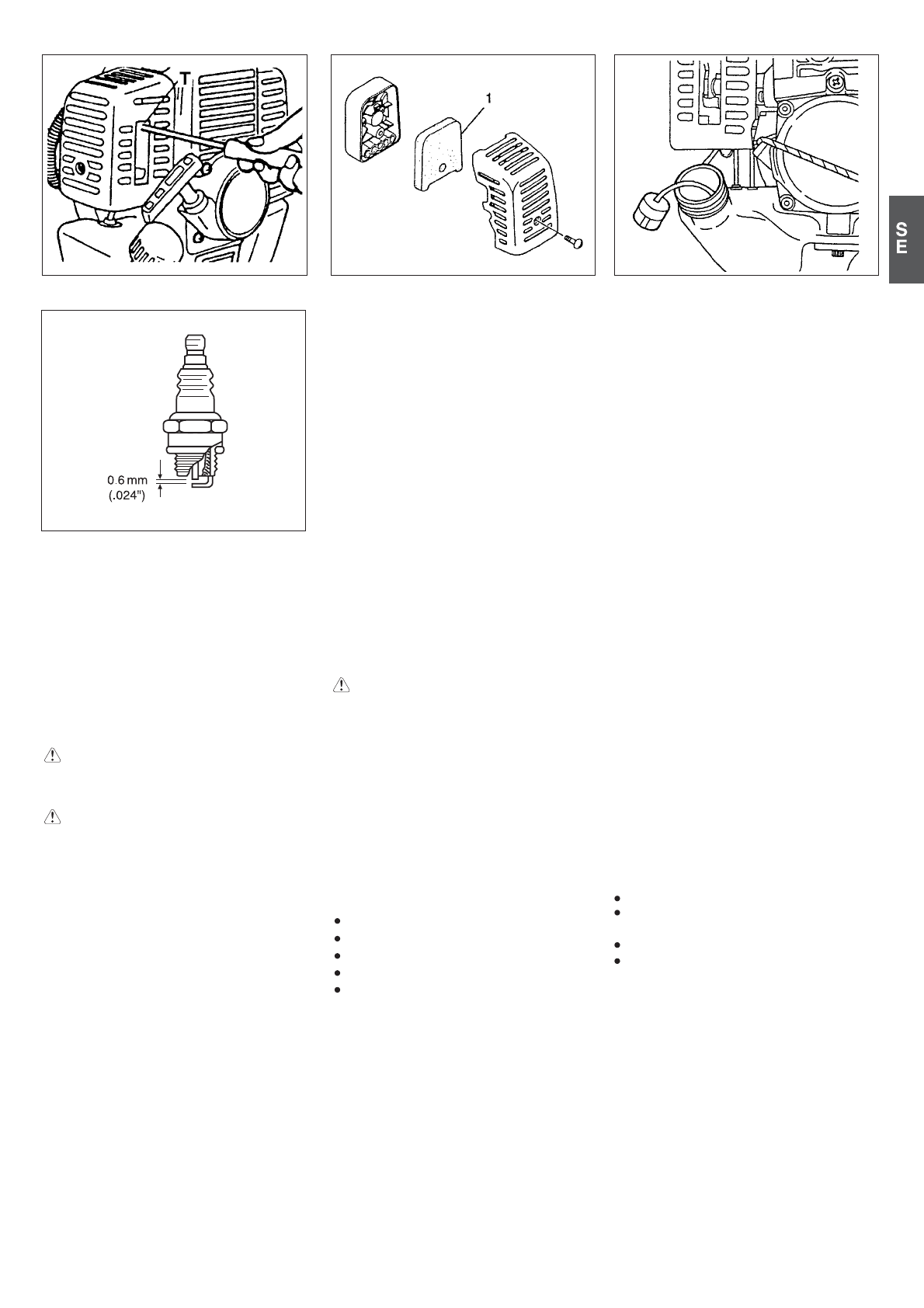 T

1

S E

0.6 mm (.024")