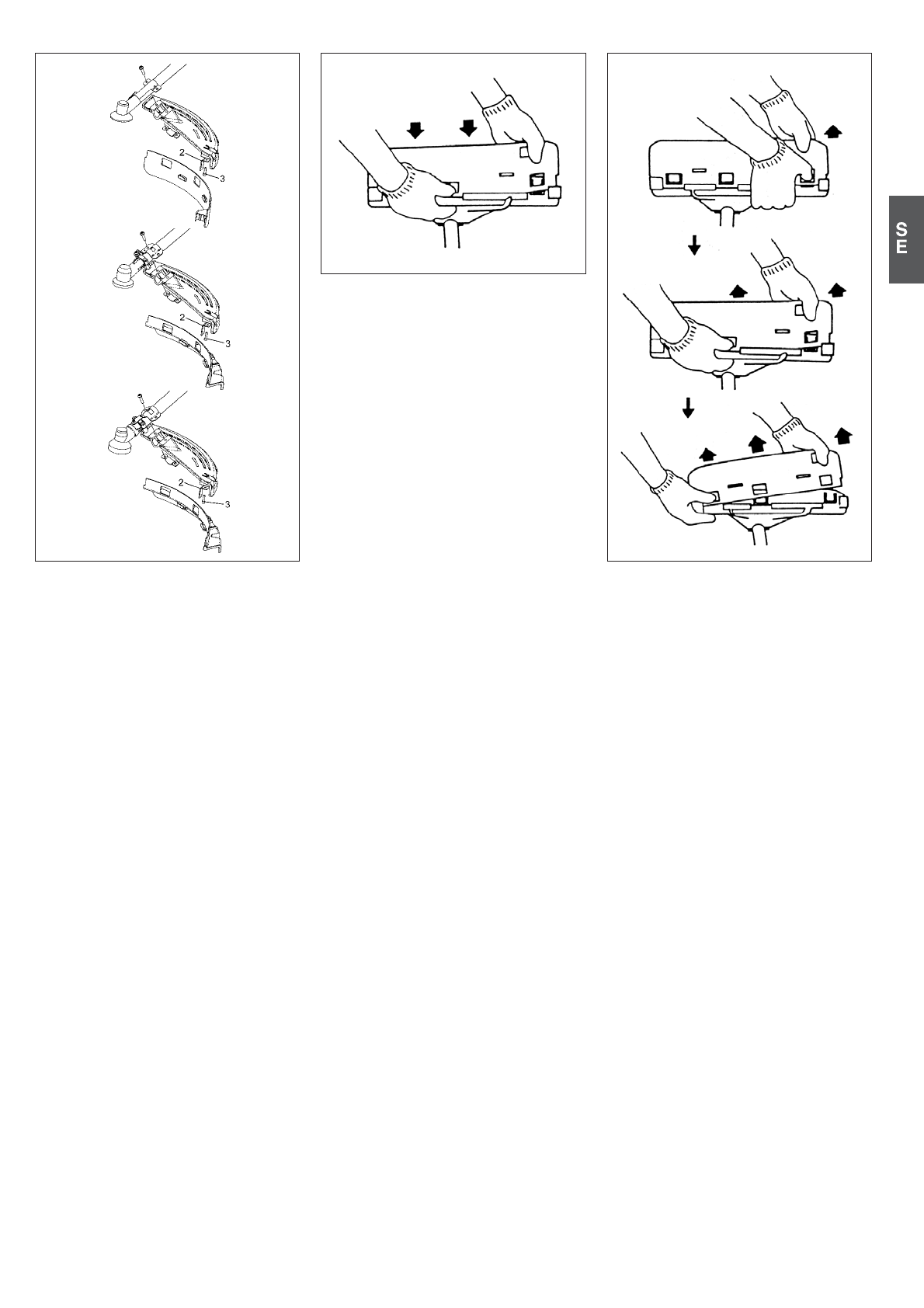 2
3
2
3
2
3

S
E