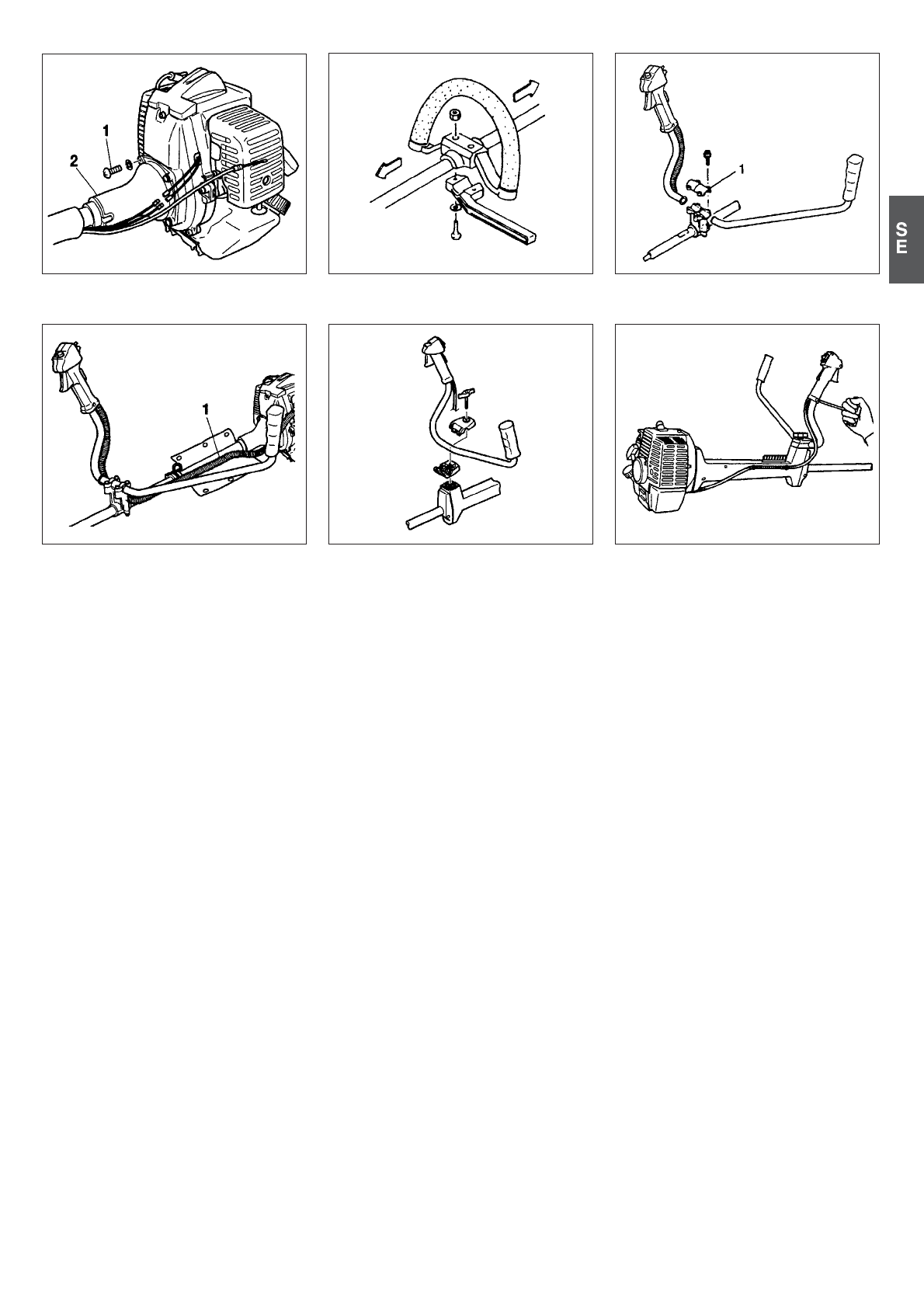 1
2

1

S
E

1