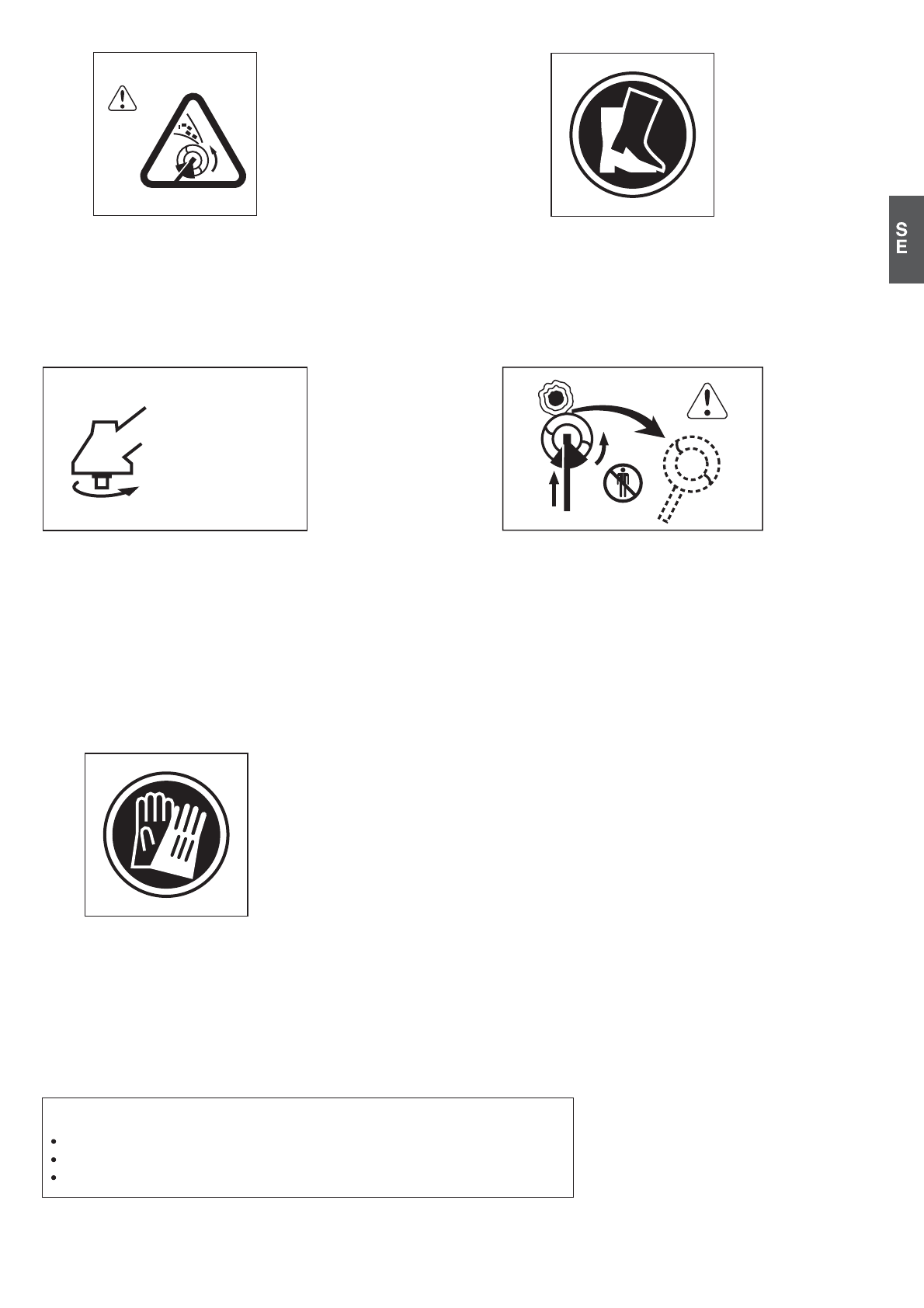 S
E