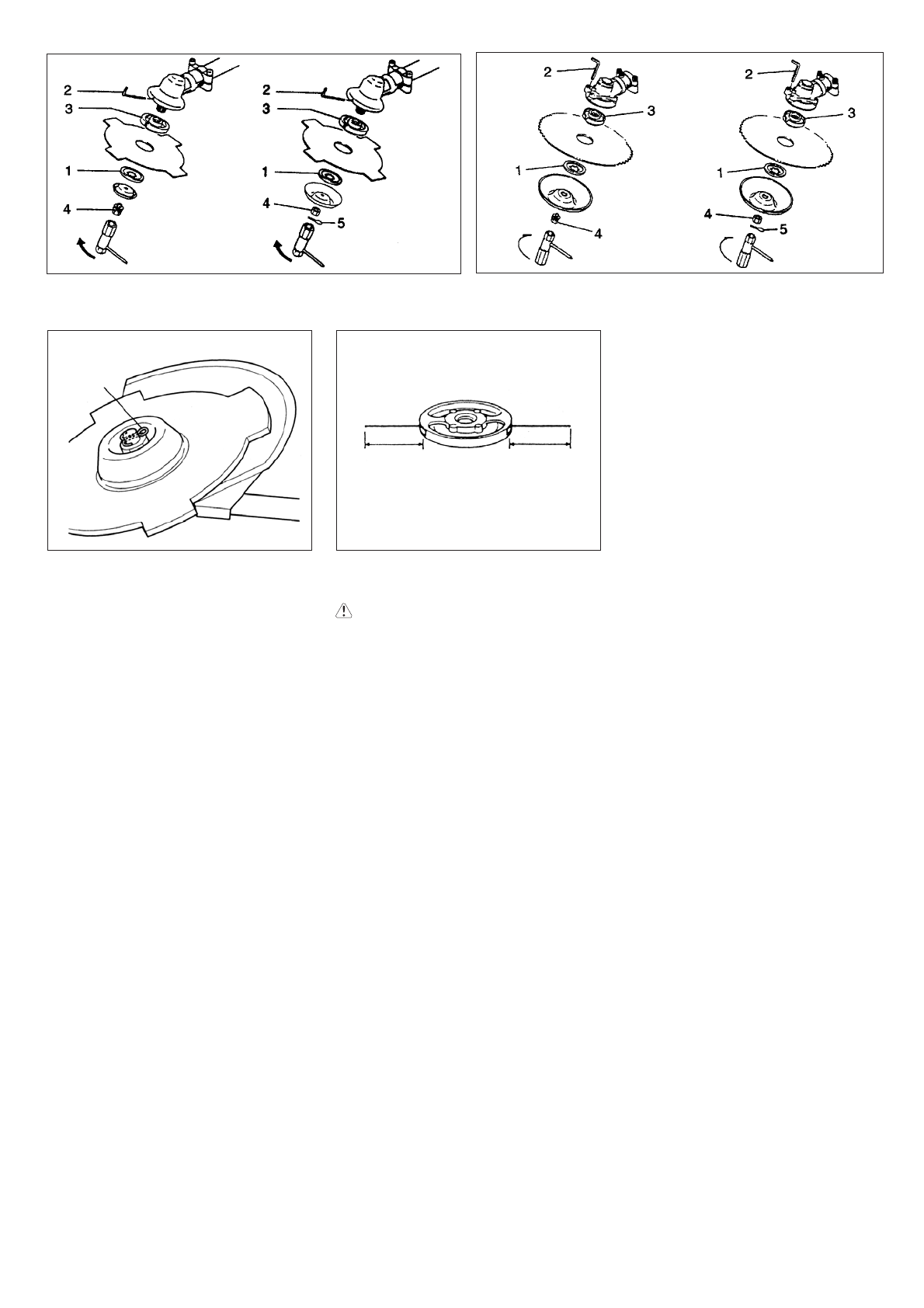 2
3
1
4

2
3
1
4
5

2
3
1
4

2
3
1
4
5