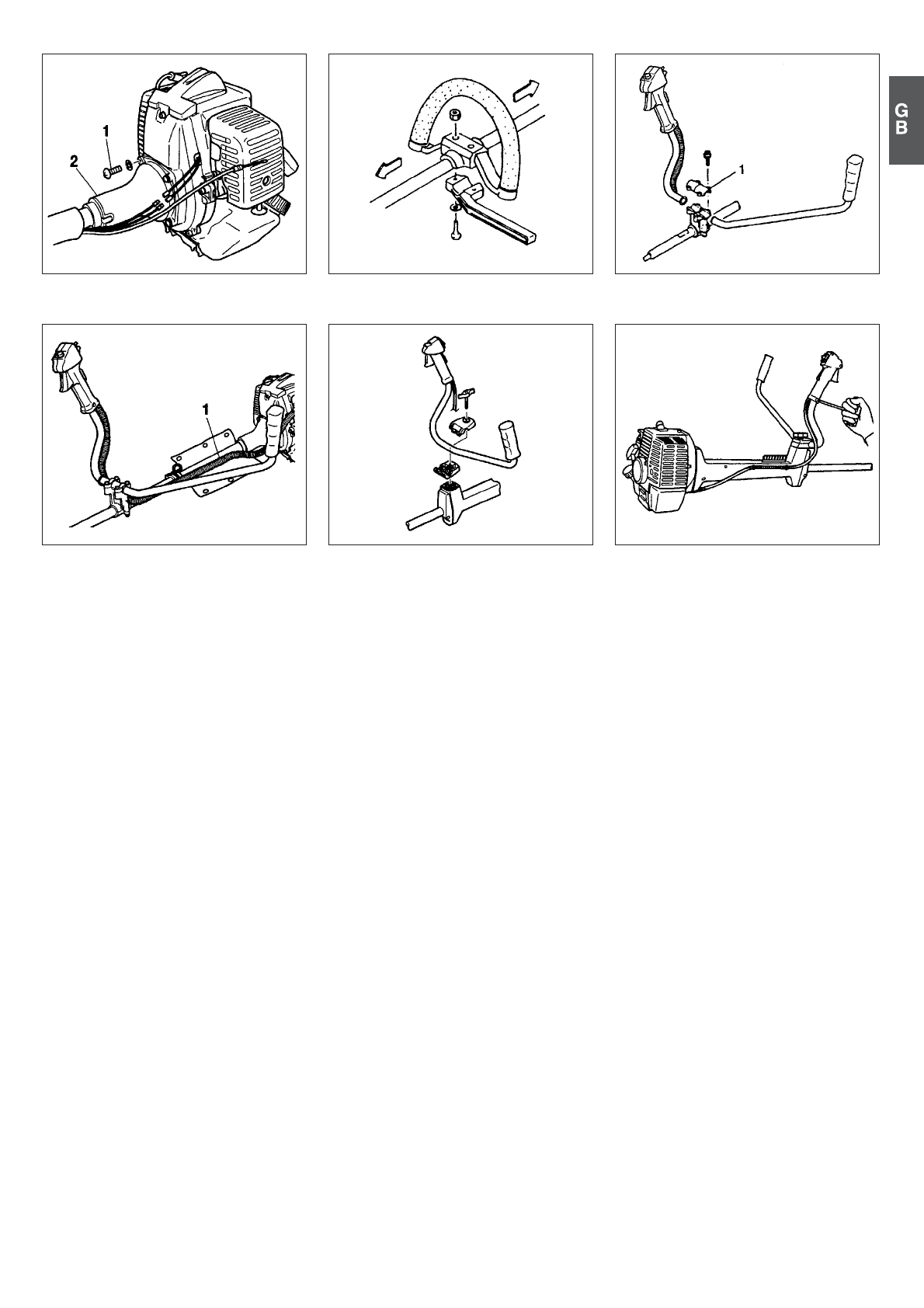 G B

1
2

1

1