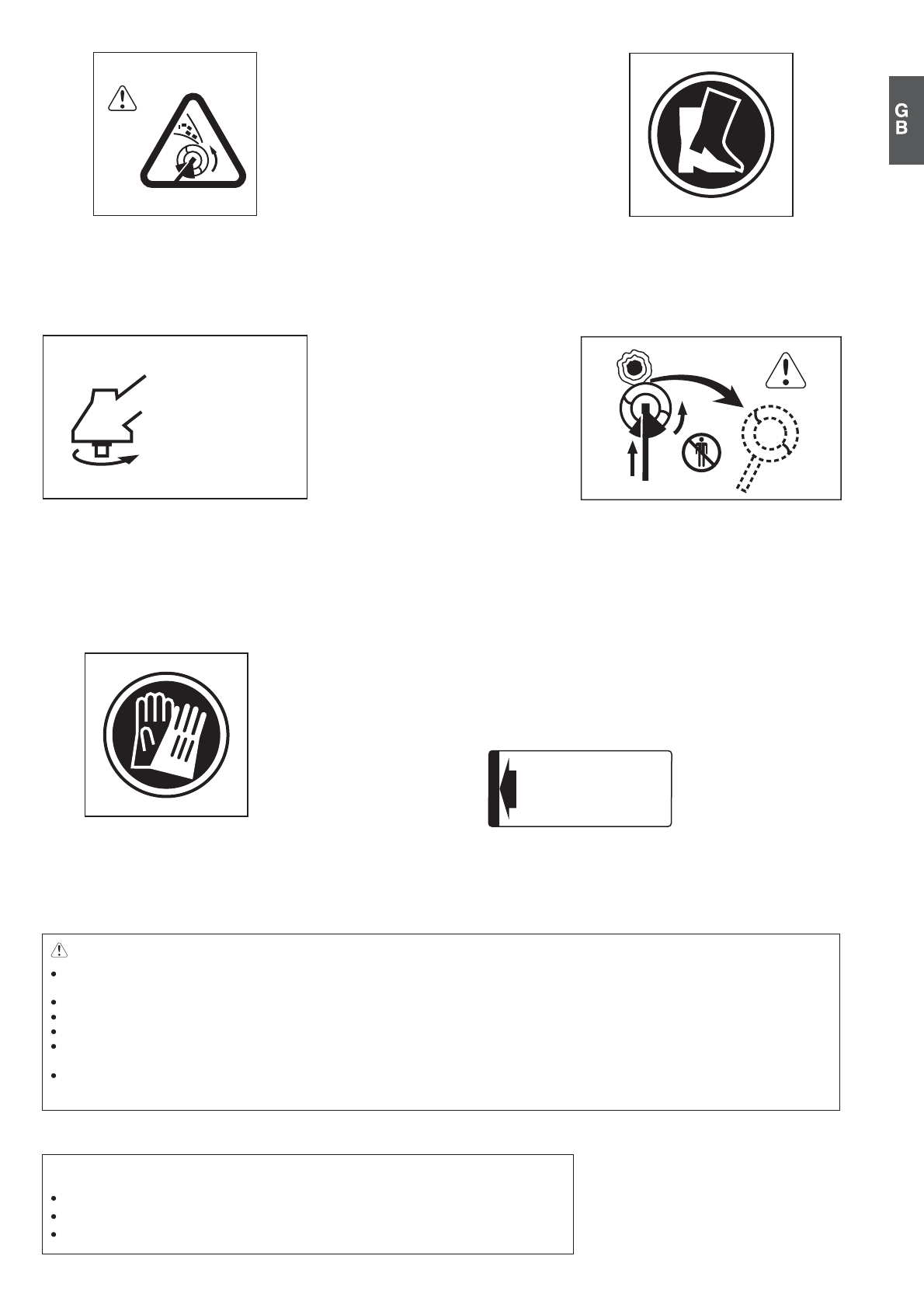 G
B